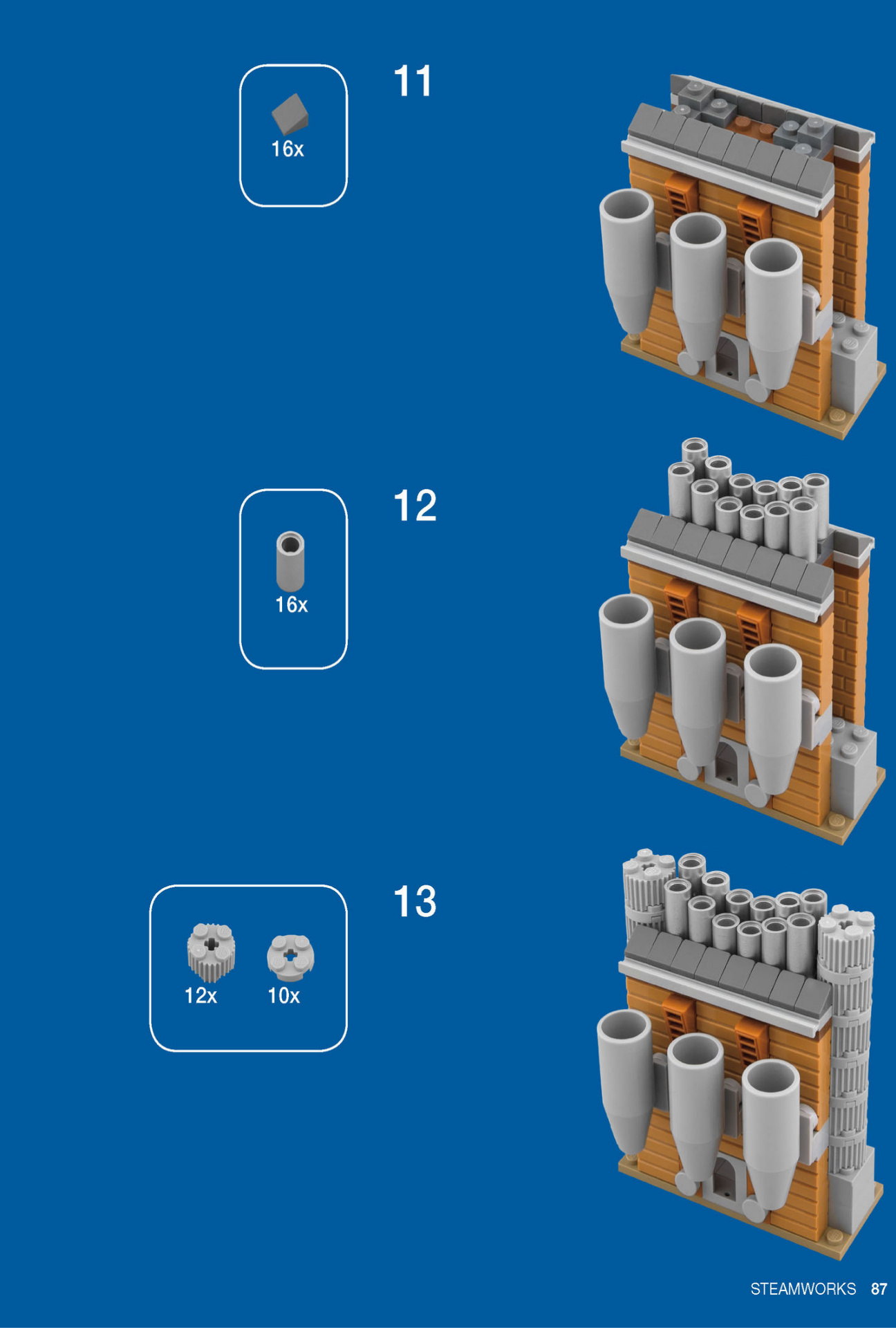 16x

11

16x

12

12x 10x

13

STEAMWORKS 87