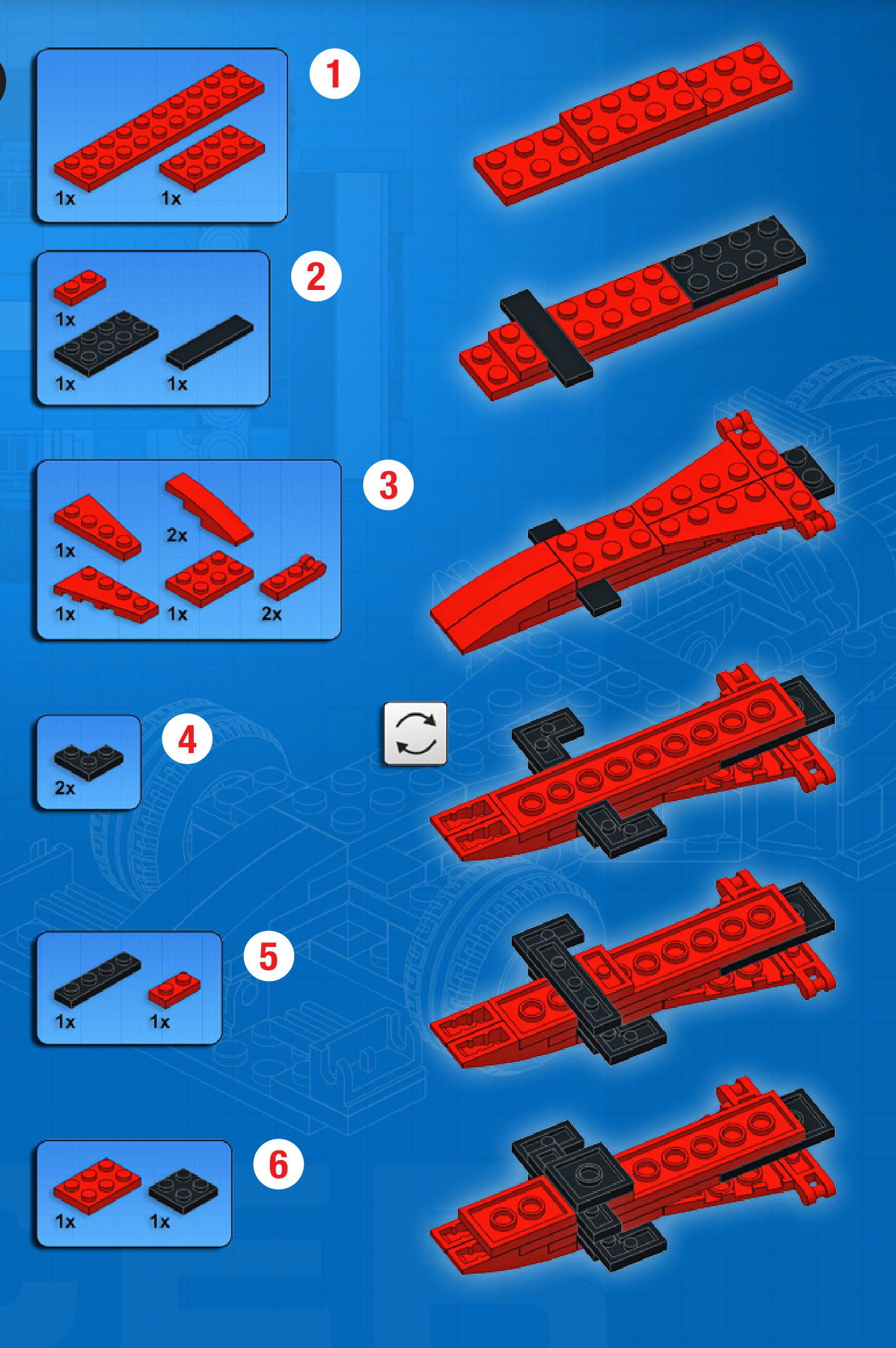 1x 1x
1

1x
1x 1x
2

1x 2x
1x 1x 2x
3

2x
4

1x 1x
5

1x 1x
6