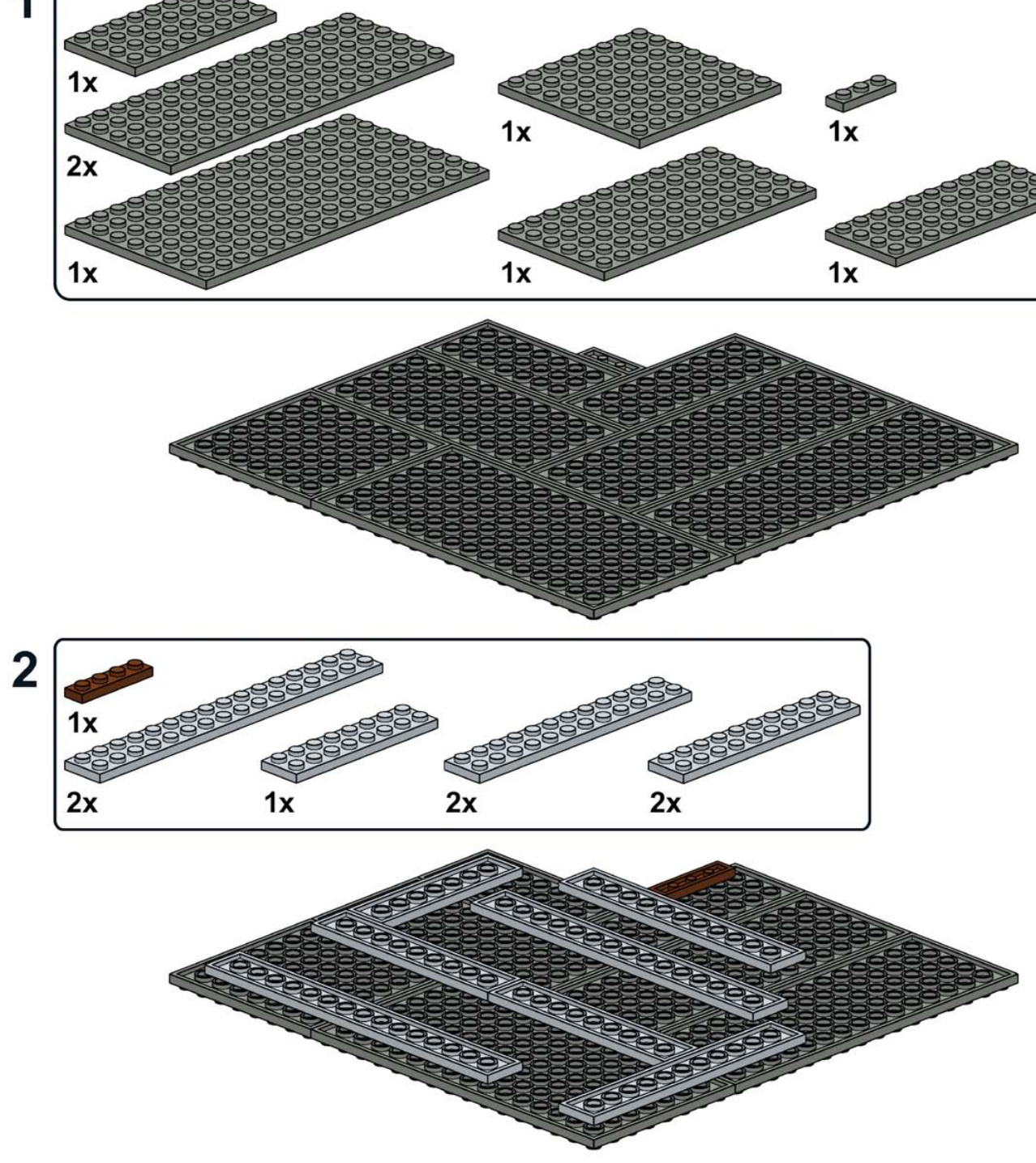 1

1x

2x

1x

1x

1x

1x

1x

2

1x

2x

1x

2x

2x