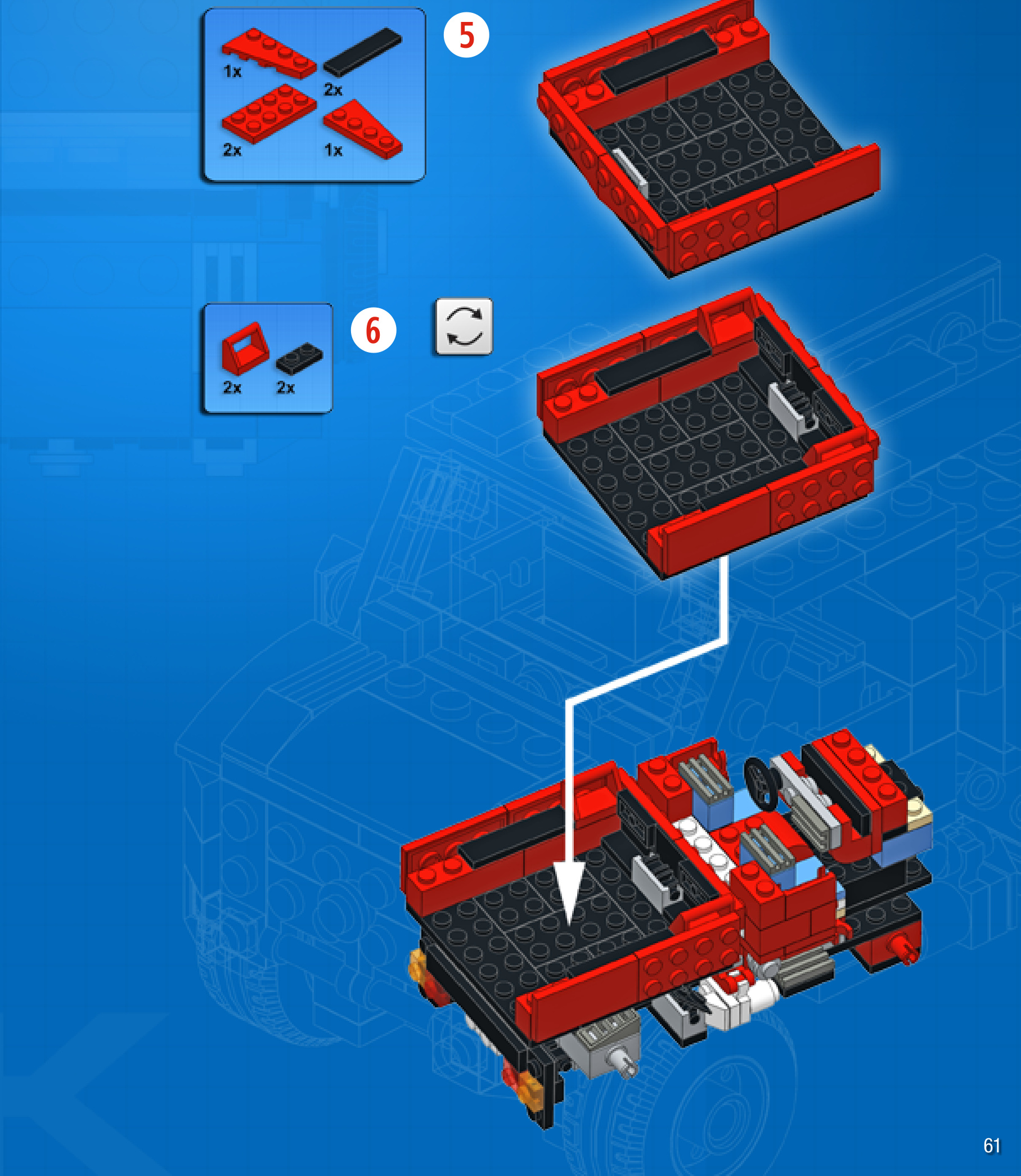 1x
2x
2x
1x
5

2x
2x
6

61