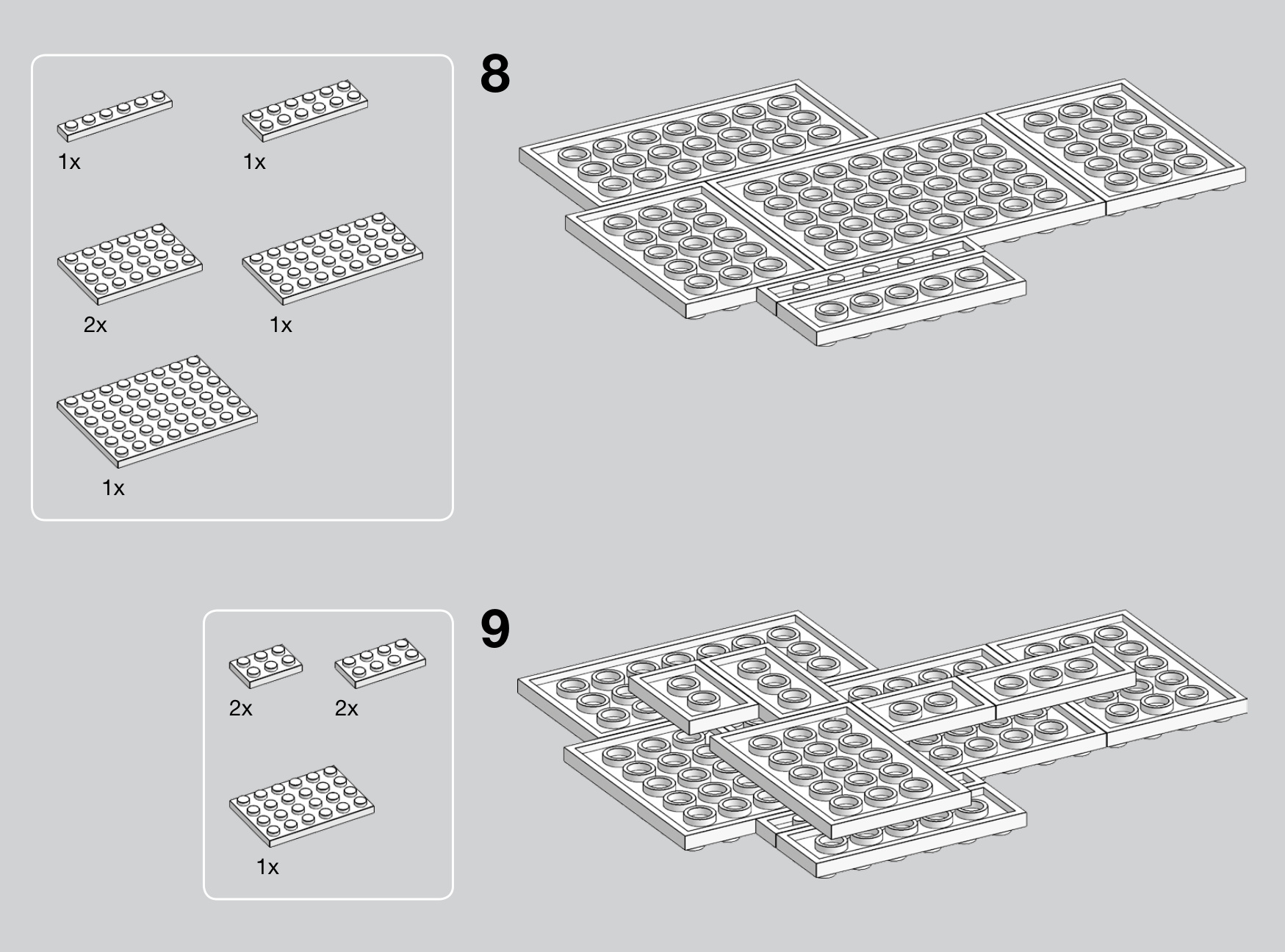 1x
1x
2x
1x
1x

8

2x
2x
1x

9