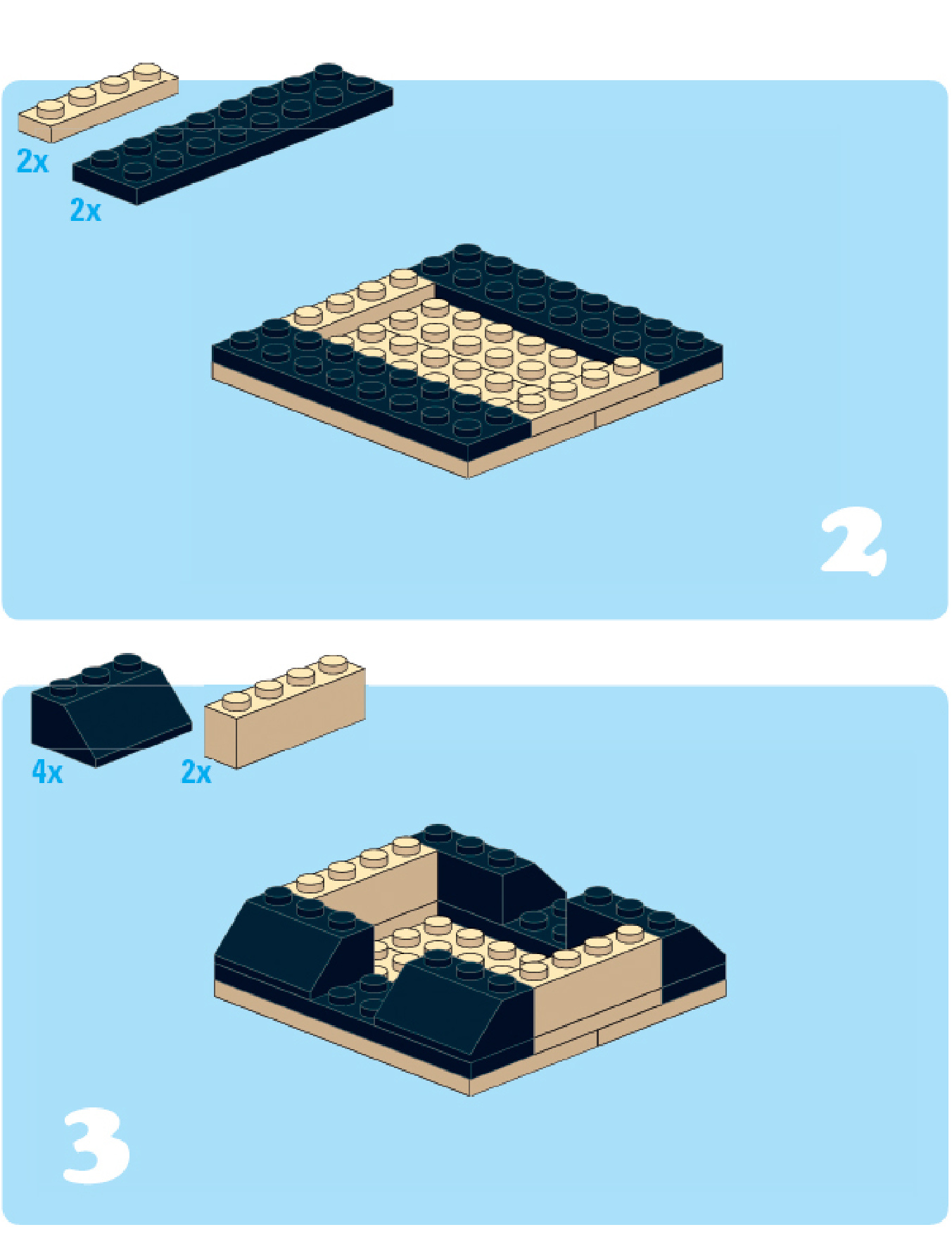 2x
2x

2

4x
2x

3