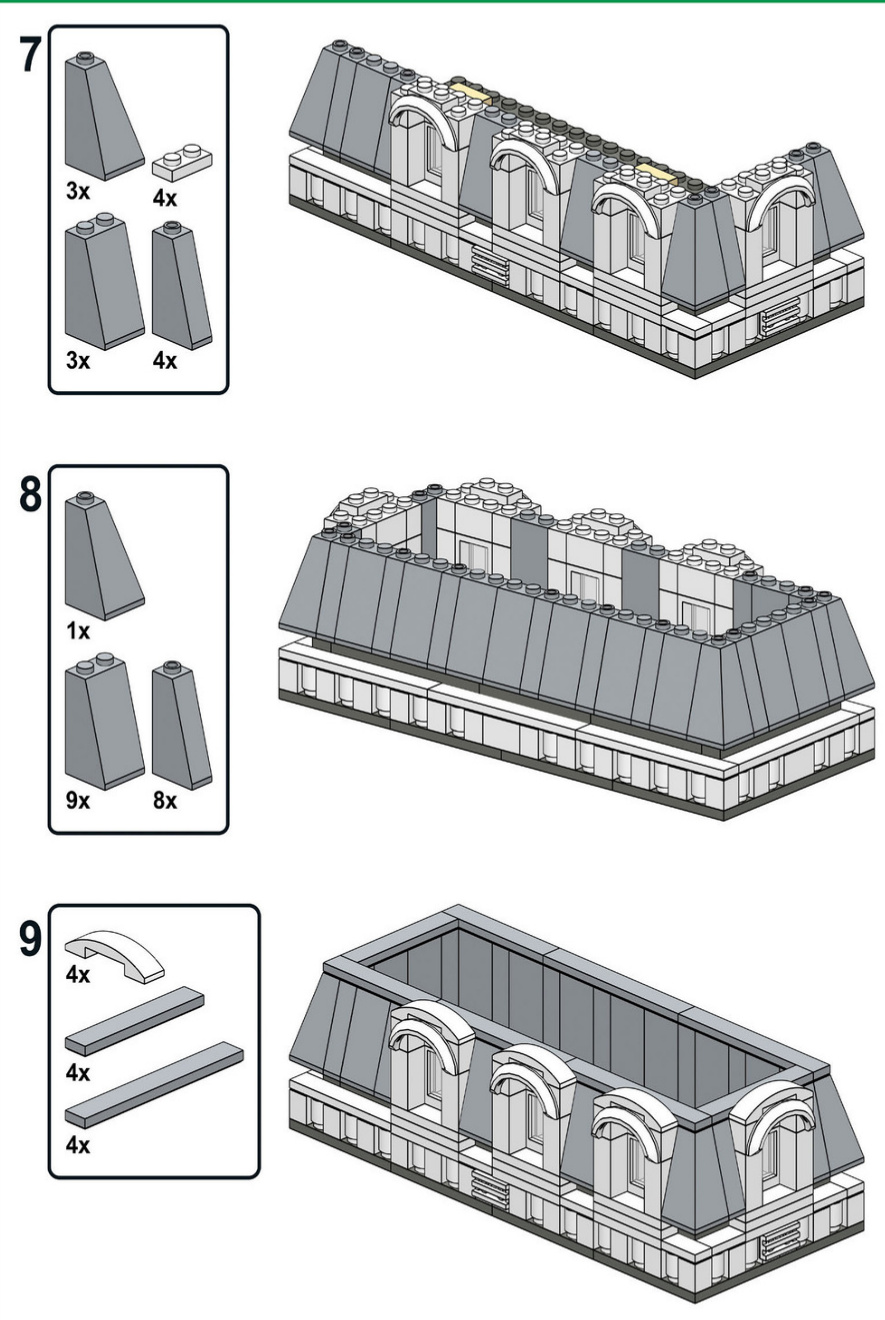 7

3x
4x
3x
4x

8

1x
9x
8x

9

4x
4x
4x