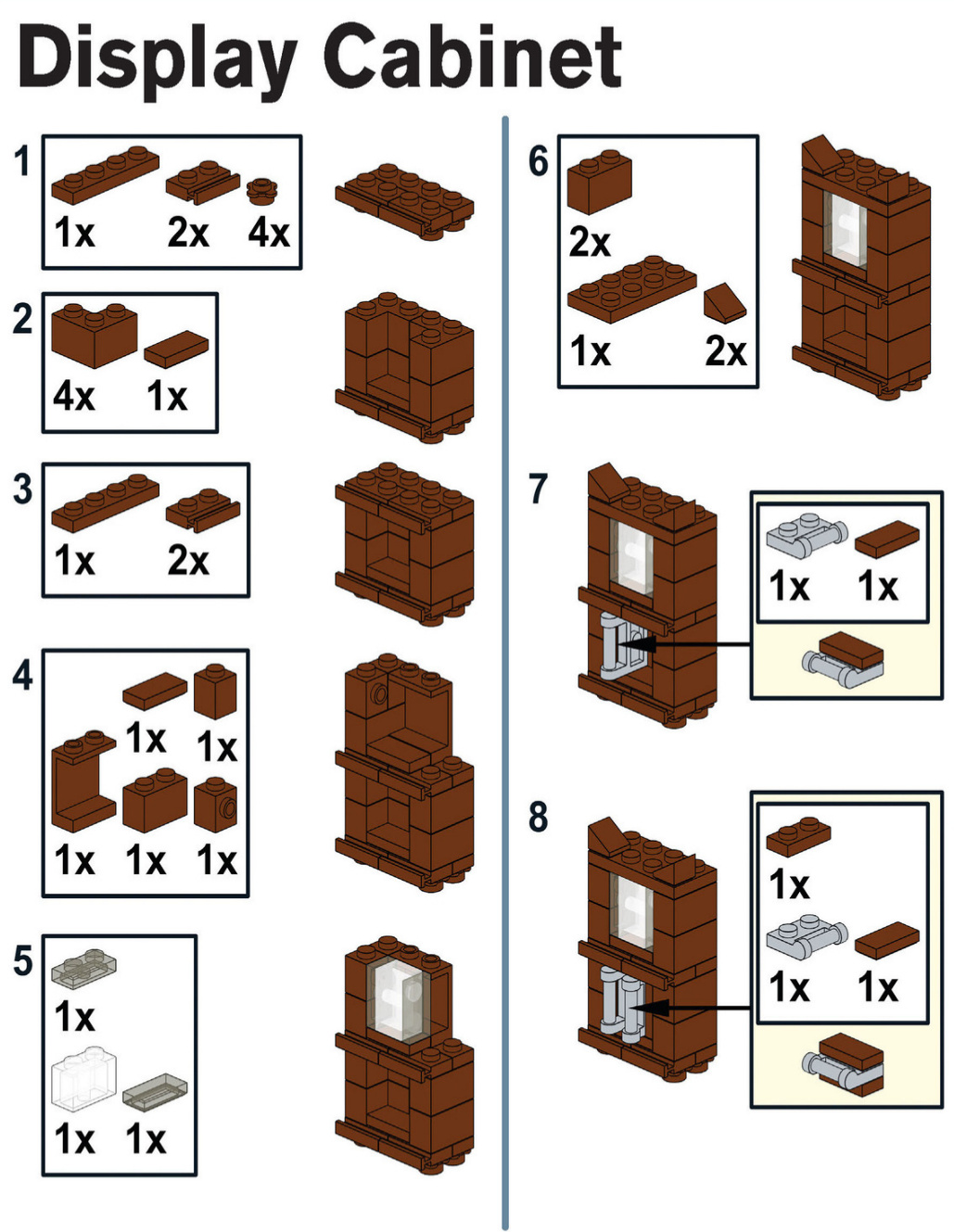 Display Cabinet

1
1x 2x 4x

2
4x 1x

3
1x 2x

4
1x 1x
1x 1x 1x

5
1x
1x 1x

6
2x
1x 2x

7
1x 1x

8
1x
1x 1x