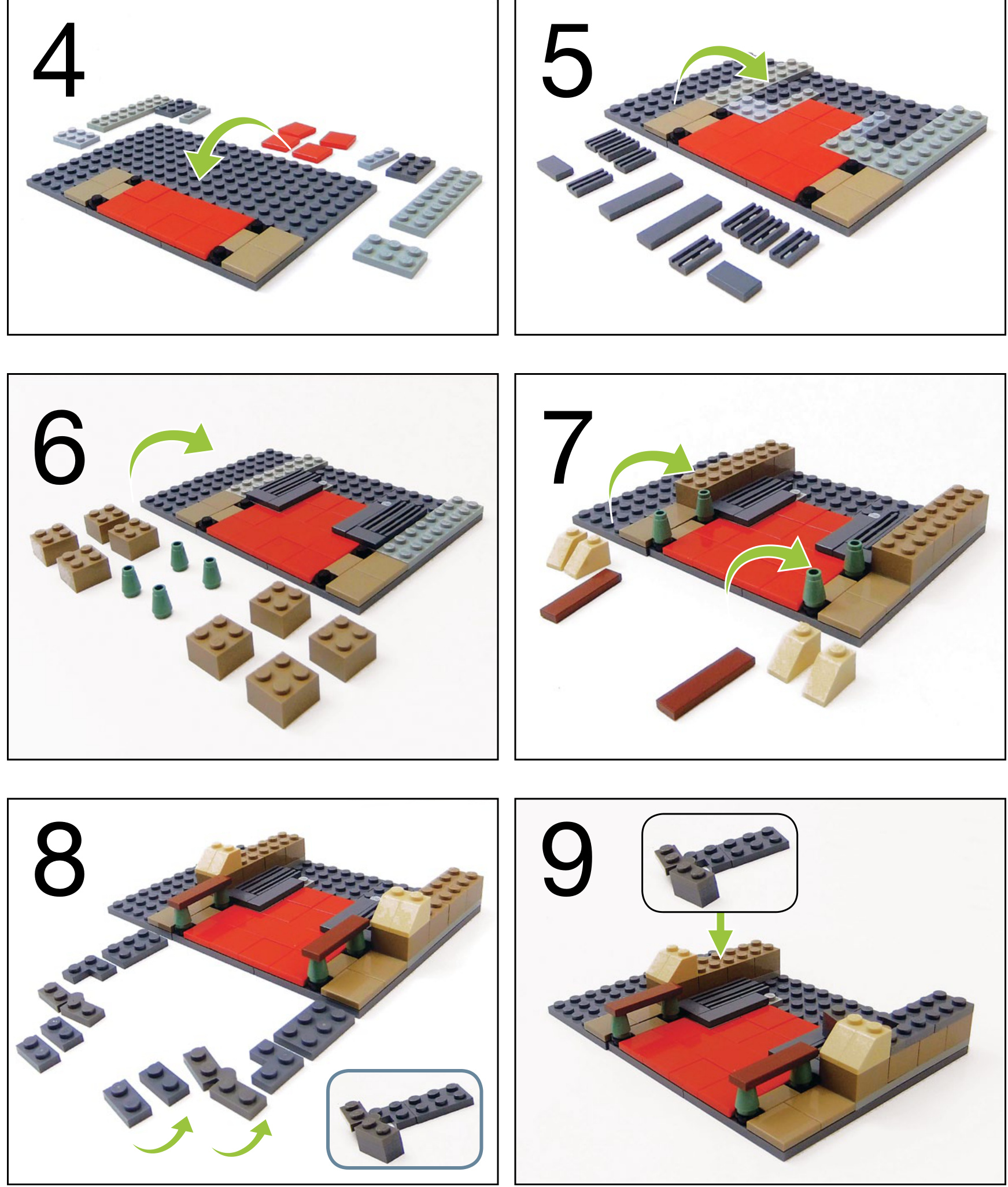 4

5

6

7

8

9