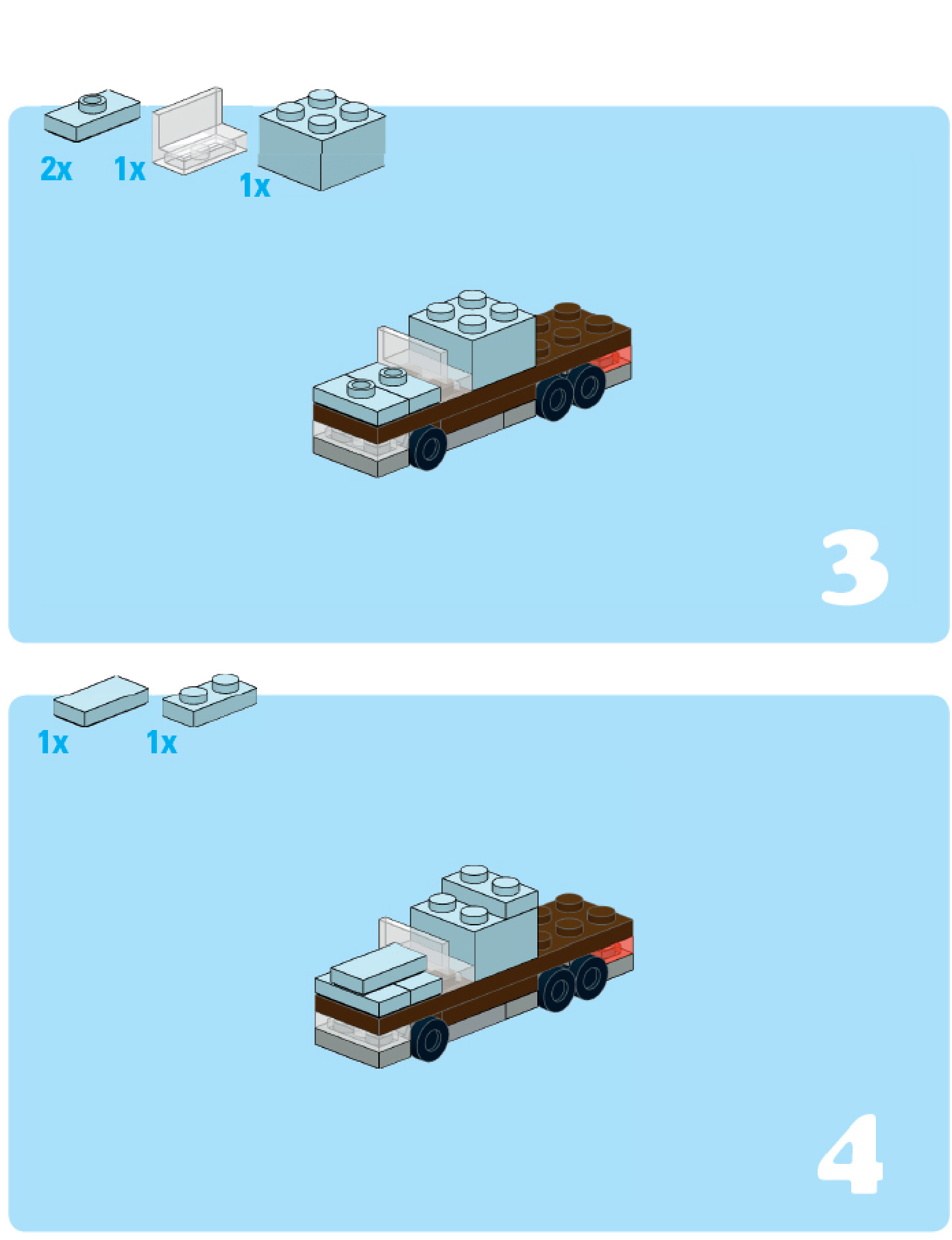 2x 1x 1x

3

1x 1x

4