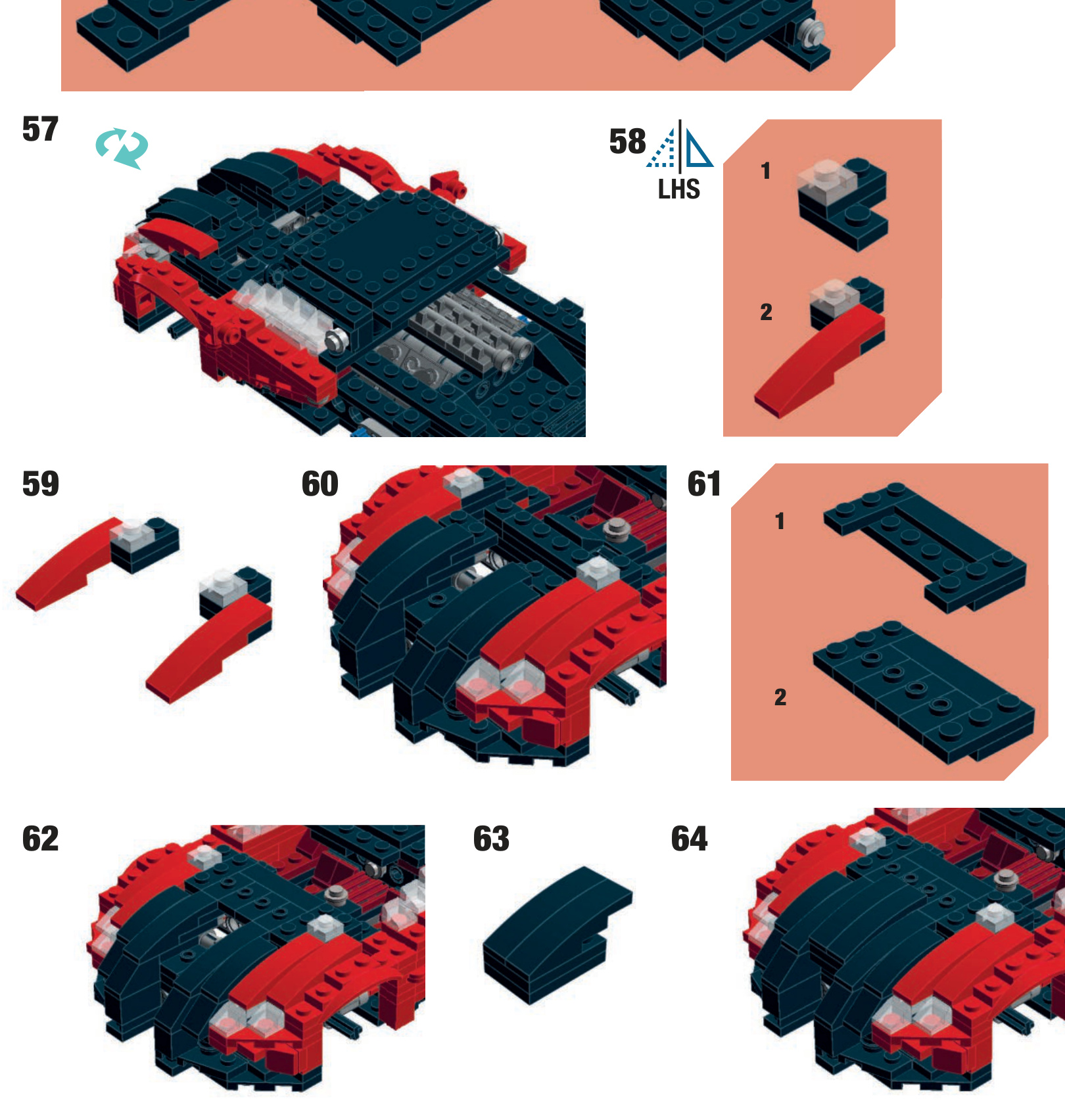 57

58
LHS

1

2

59

60

61

1

2

62

63

64