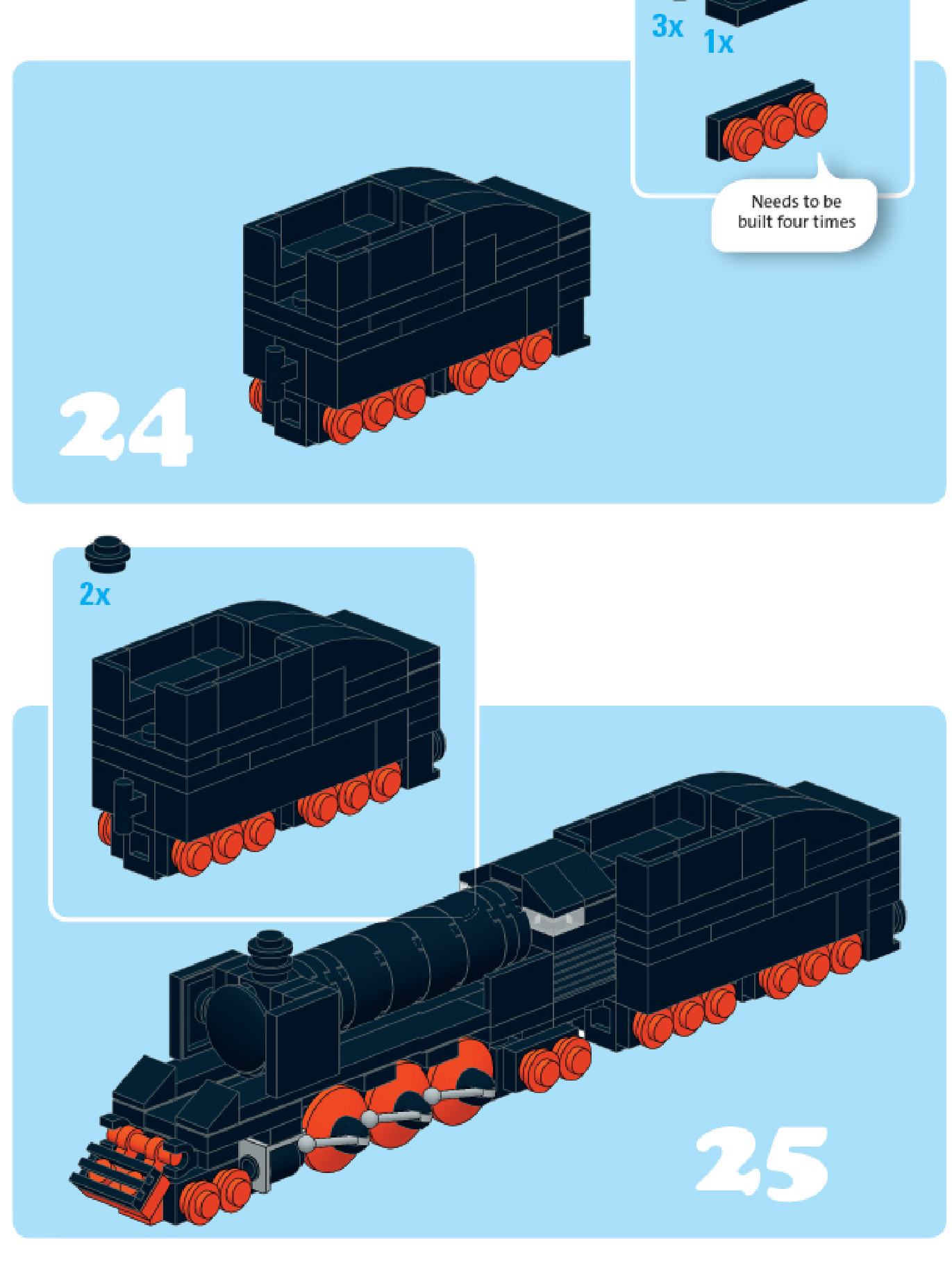 3x 1x

Needs to be built four times

24

2x

25