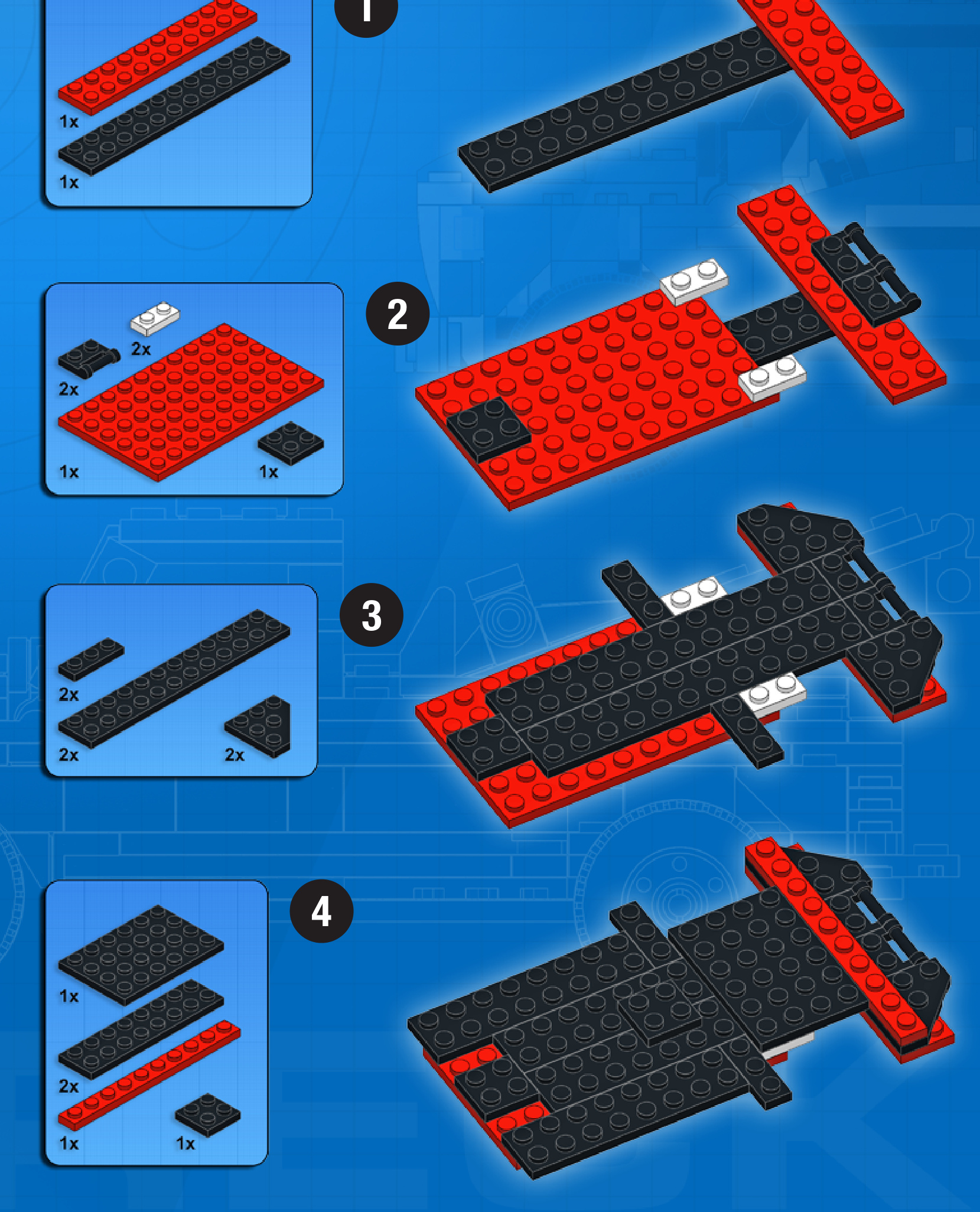 1x
1x
1
2x
2x
1x
1x
2
2x
2x
2x
3
1x
2x
1x
1x
4