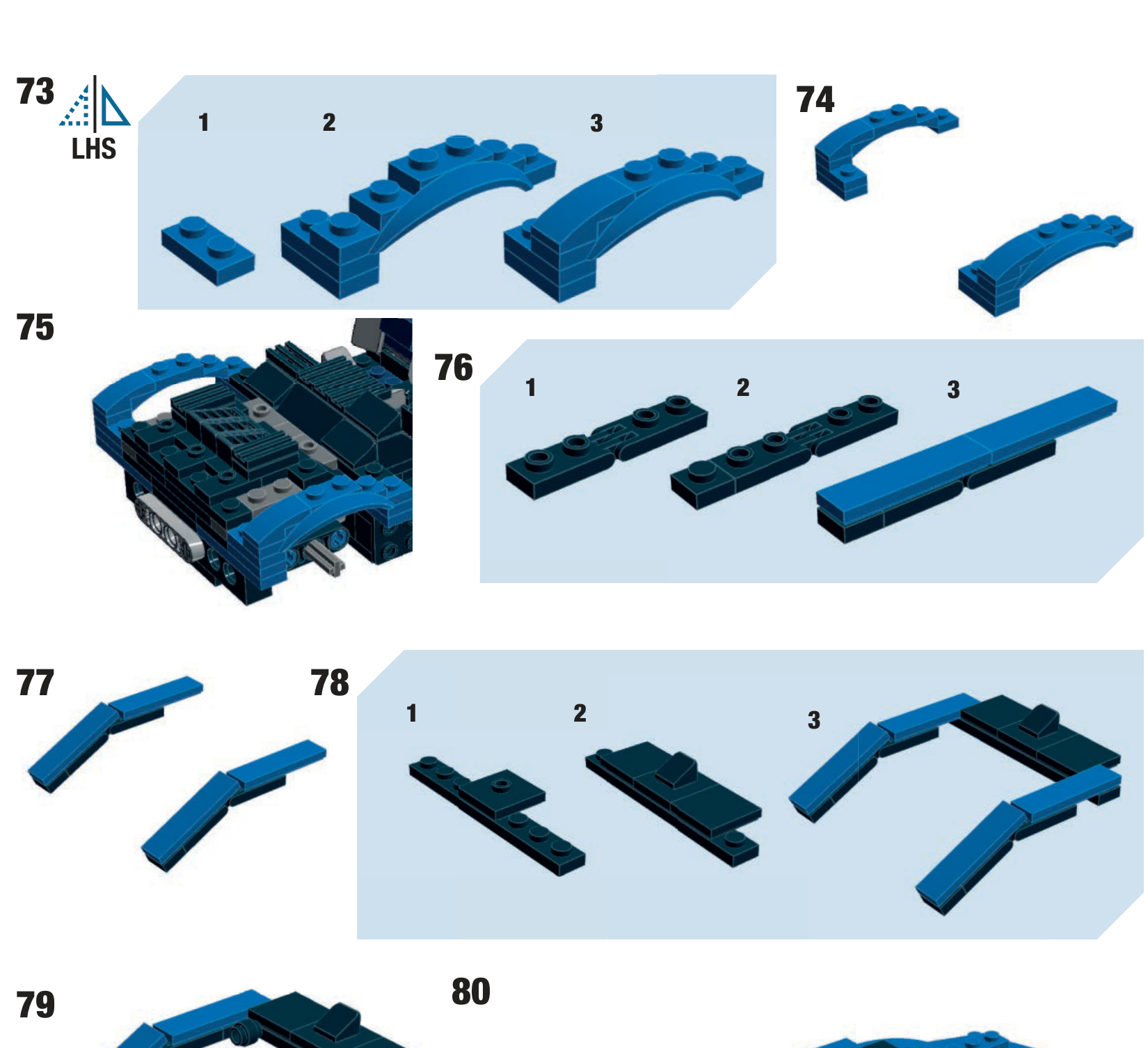 73
LHS
1
2
3
74
75
76
1
2
3
77
78
1
2
3
79
80