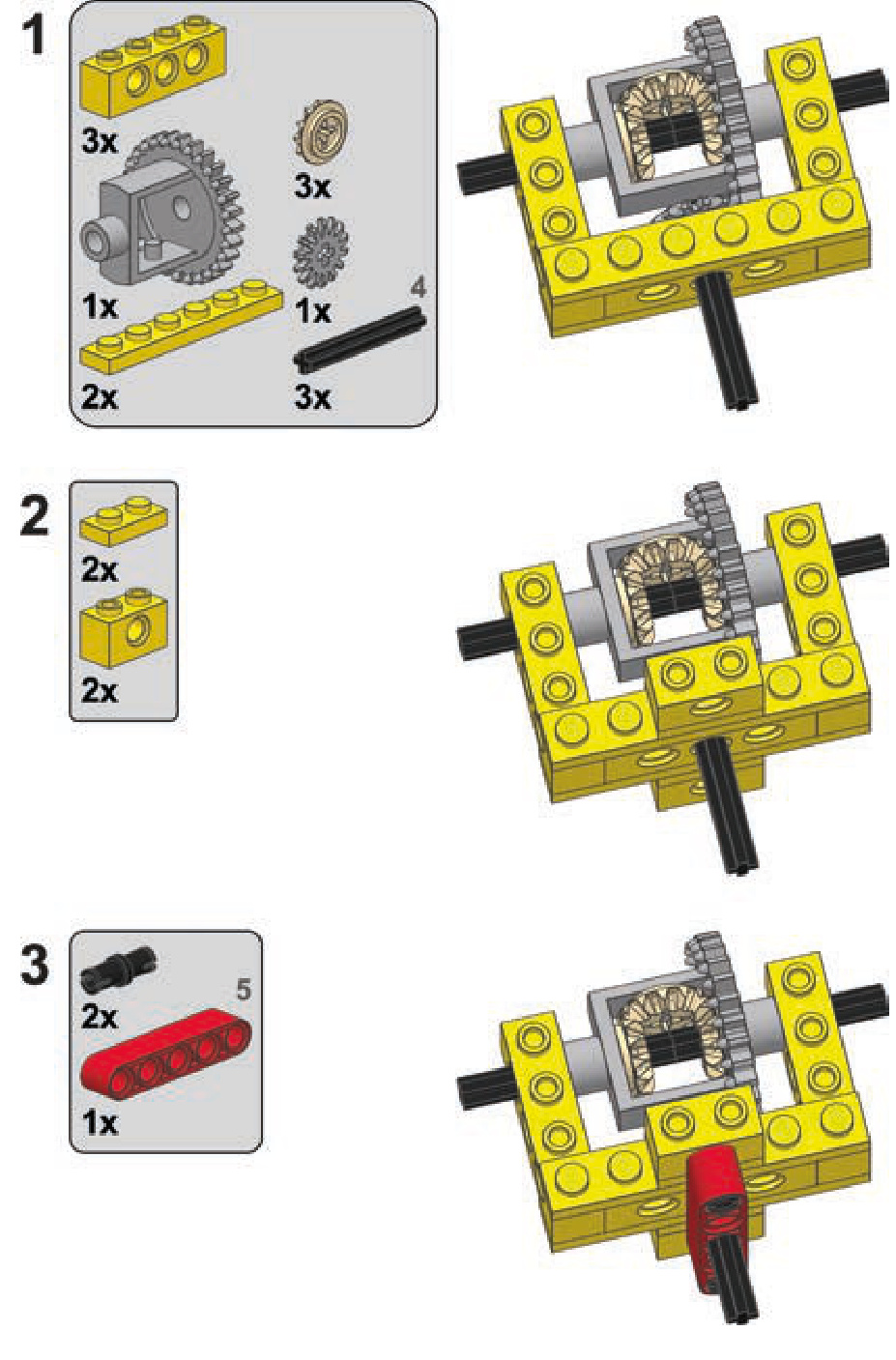 1

3x

3x

1x

1x

4

2x

3x

2

2x

2x

3

2x

5

1x