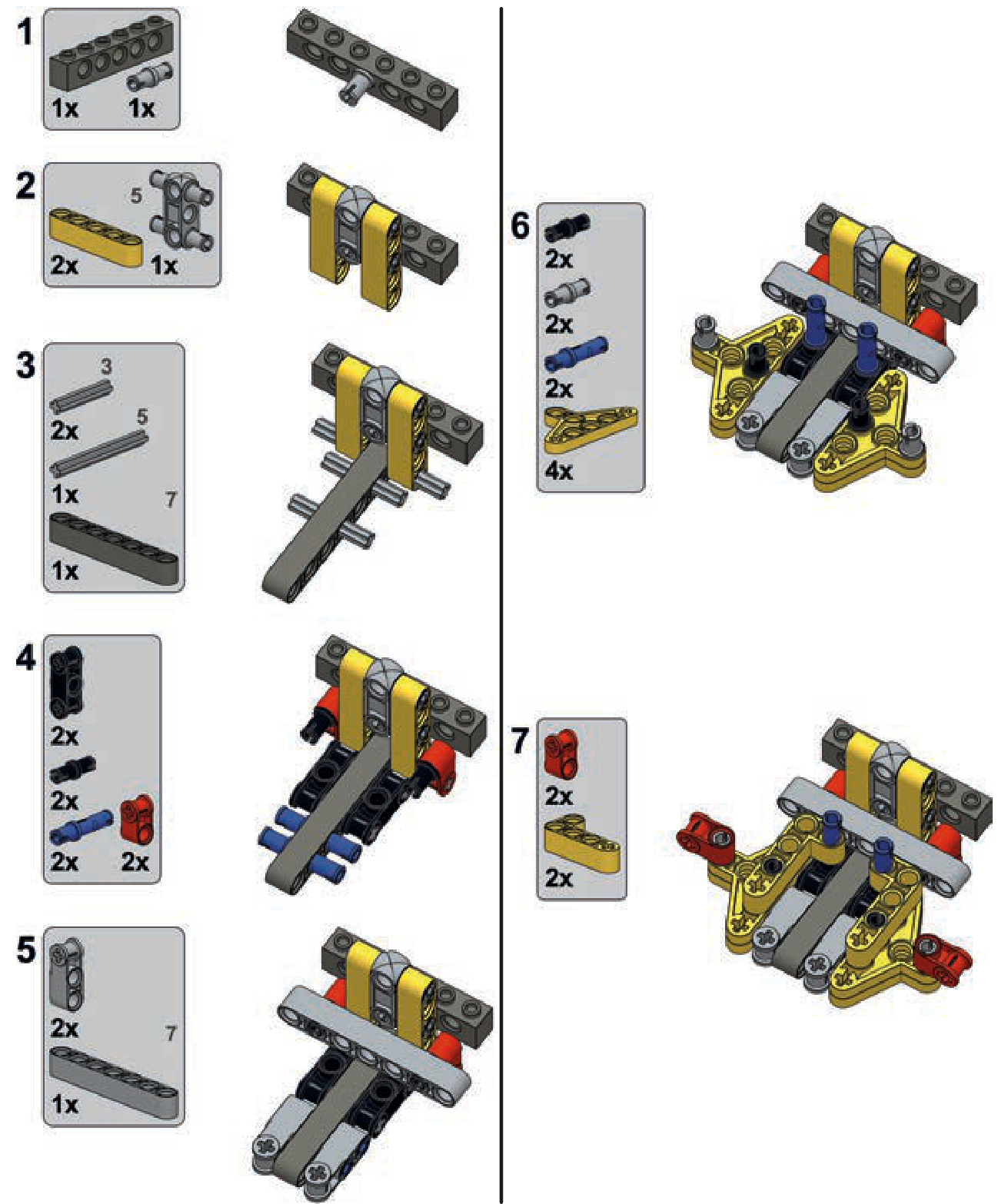 1
1x 1x

2
5
2x 1x

3
3
2x
5
1x
7
1x

4
2x
2x
2x 2x

5
2x
7
1x

6
2x
2x
2x
4x

7
2x
2x