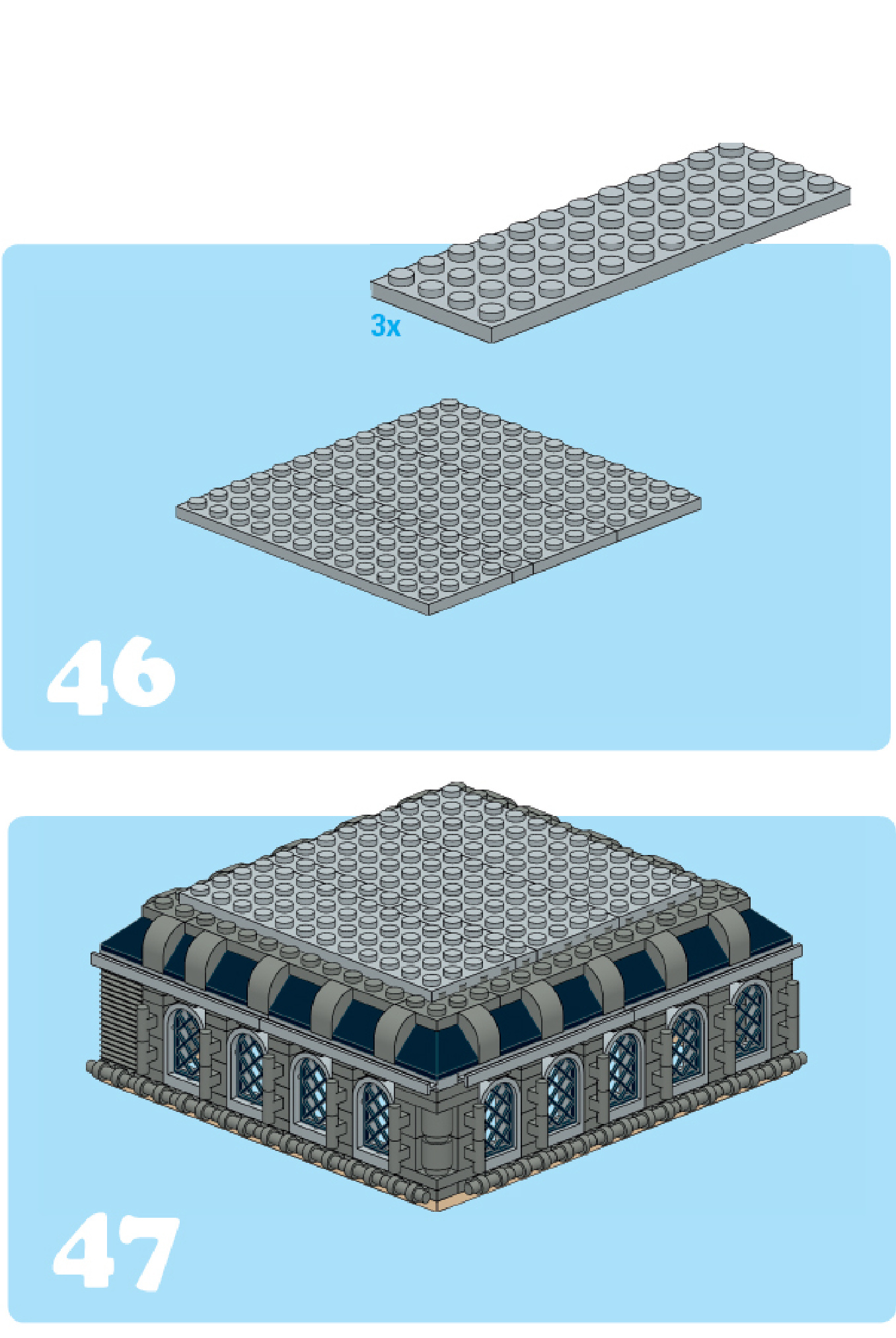 3x

46

47