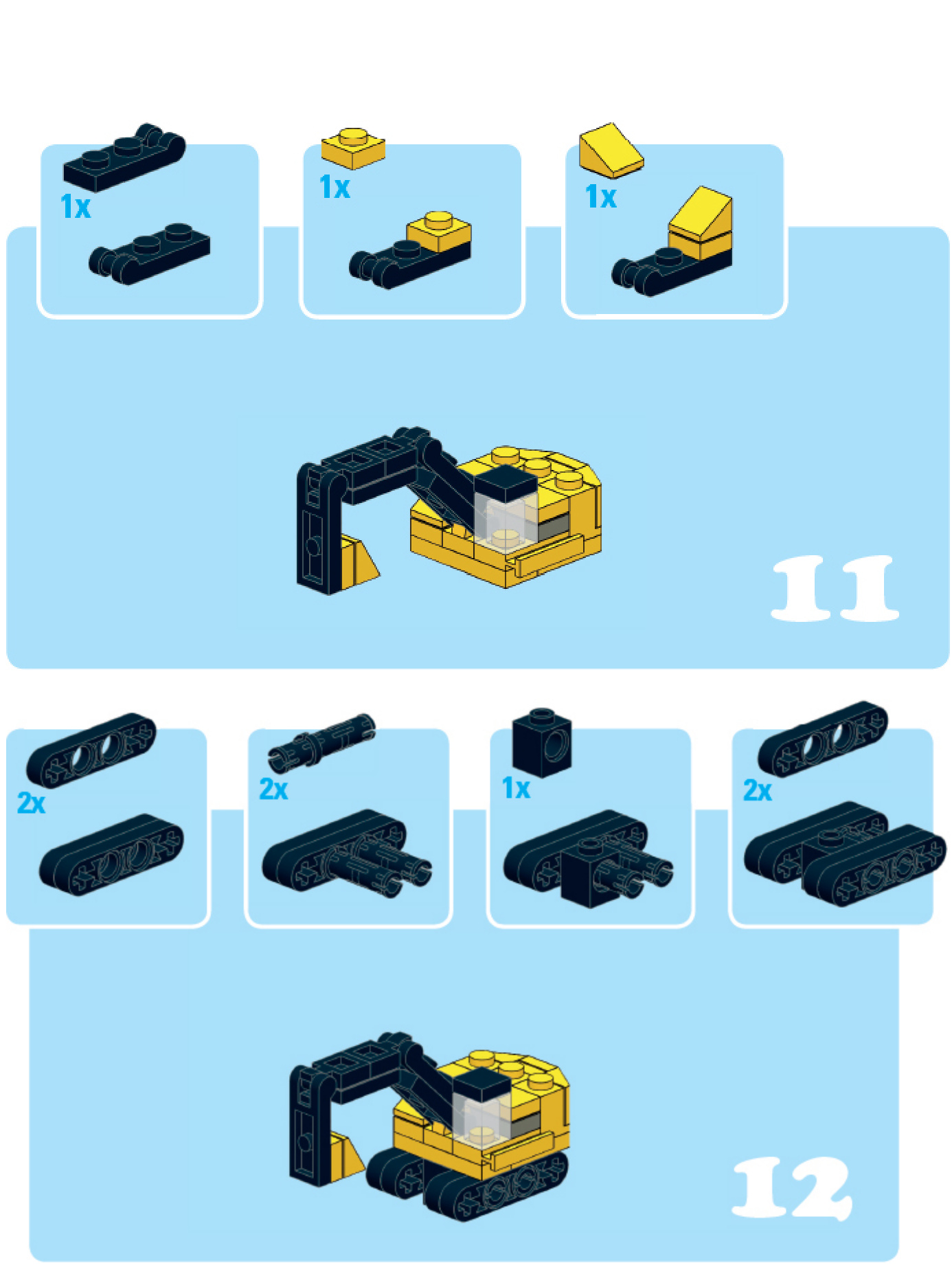 1x

1x

1x

11

2x

2x

1x

2x

12