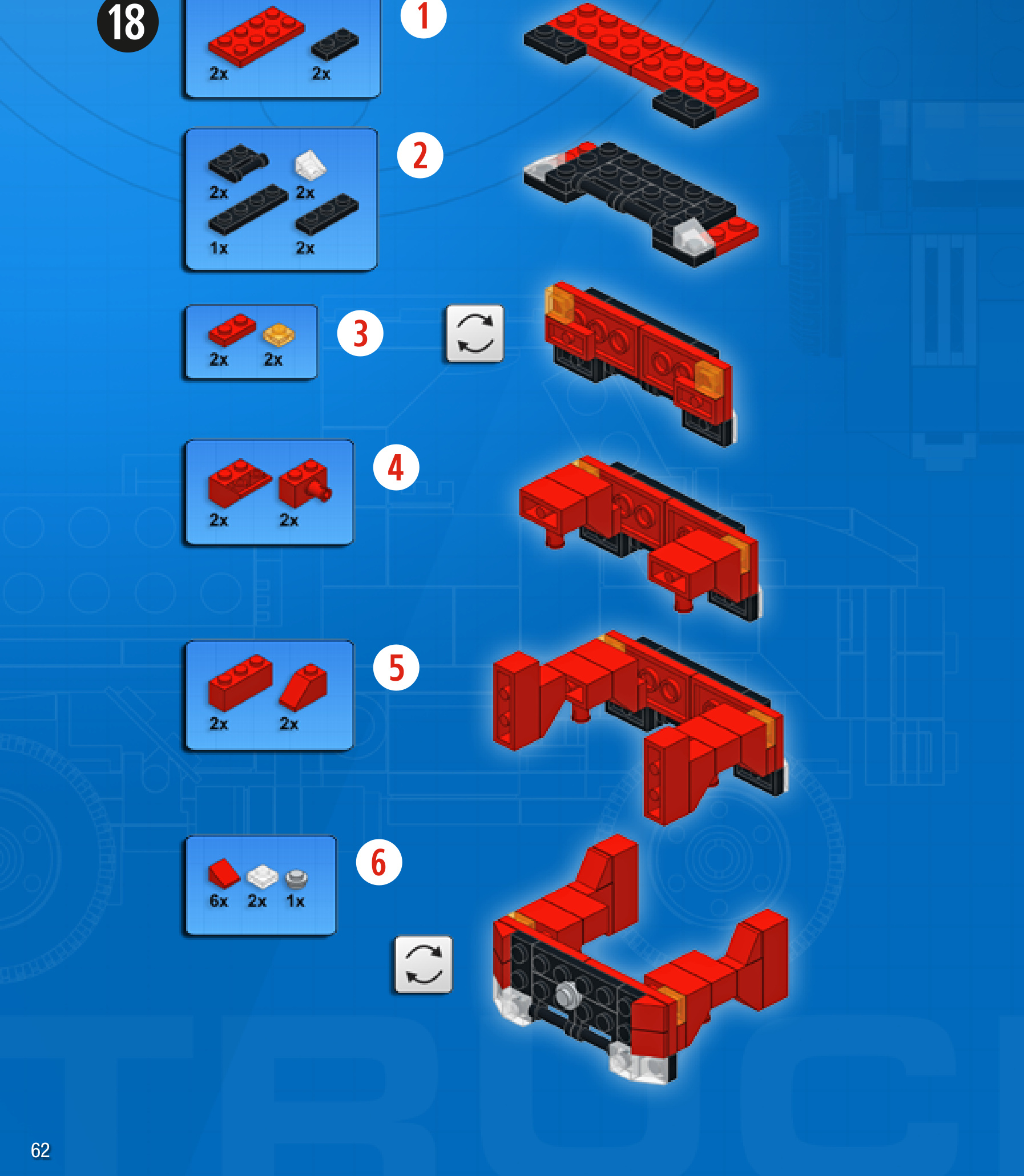 18

2x 2x

1

2x 2x
1x 2x

2

2x 2x

3

2x 2x

4

2x 2x

5

6x 2x 1x

6

62