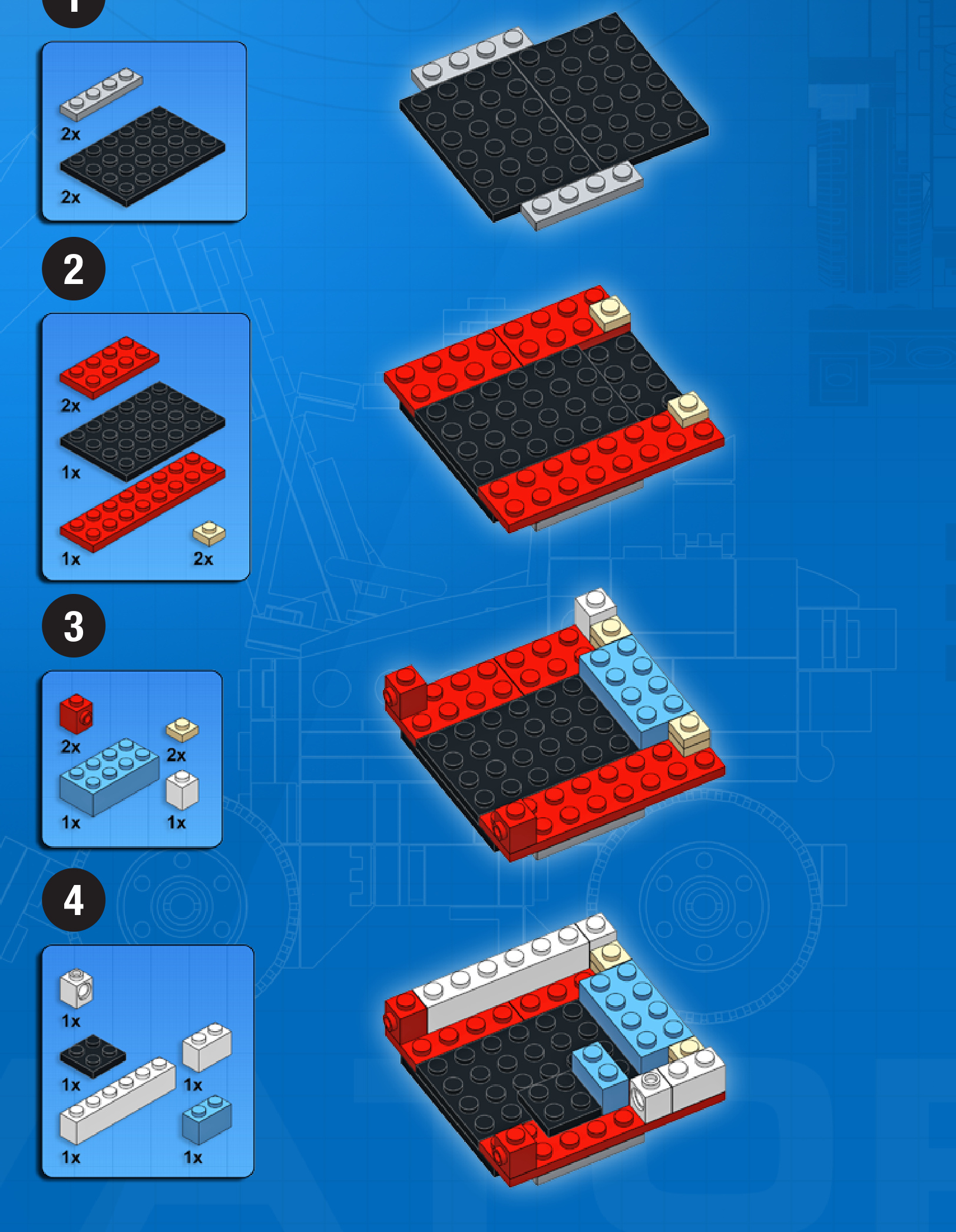 1

2x

2x

2

2x

1x

1x

2x

3

2x

2x

1x

1x

4

1x

1x

1x

1x

1x