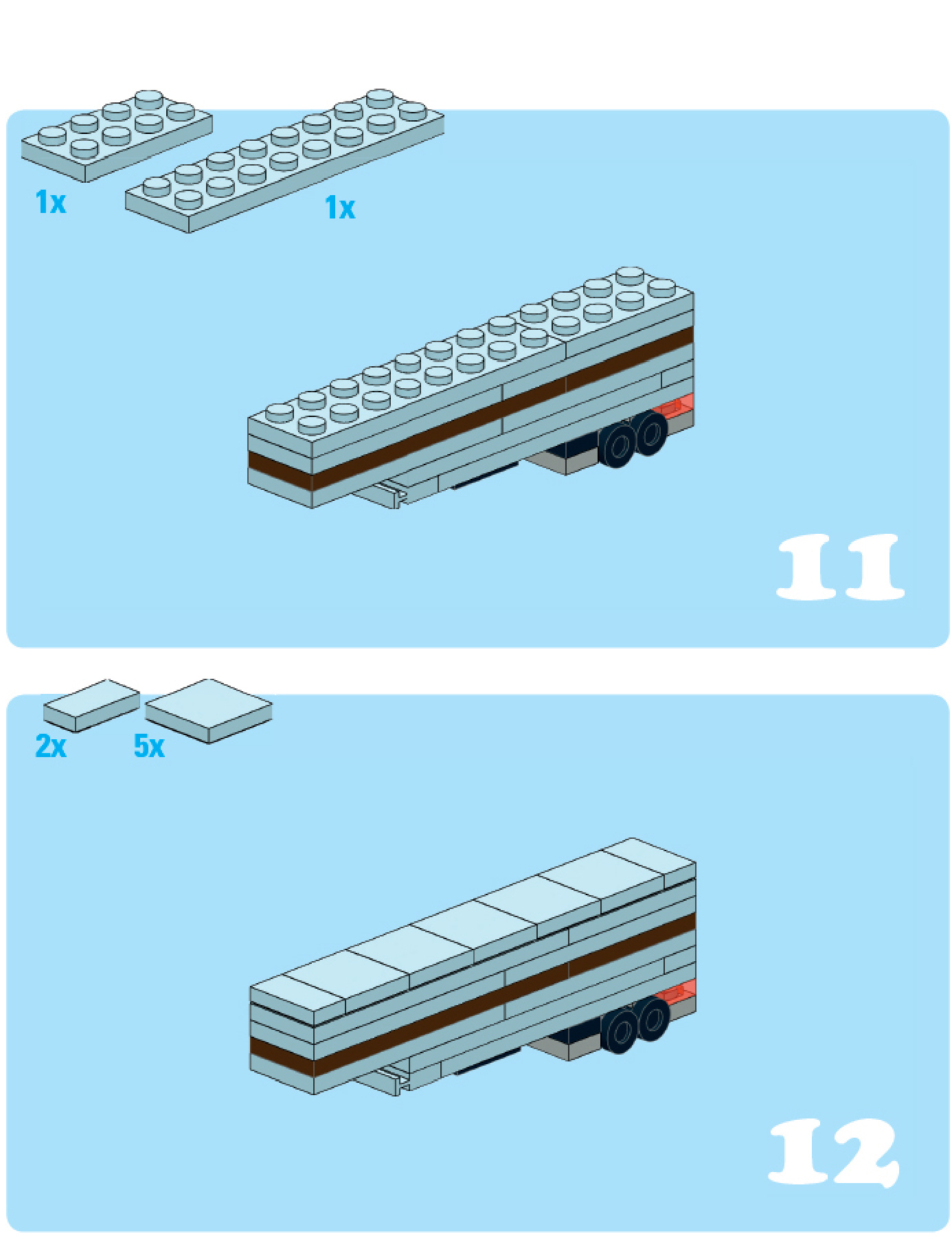 1x

1x

11

2x

5x

12