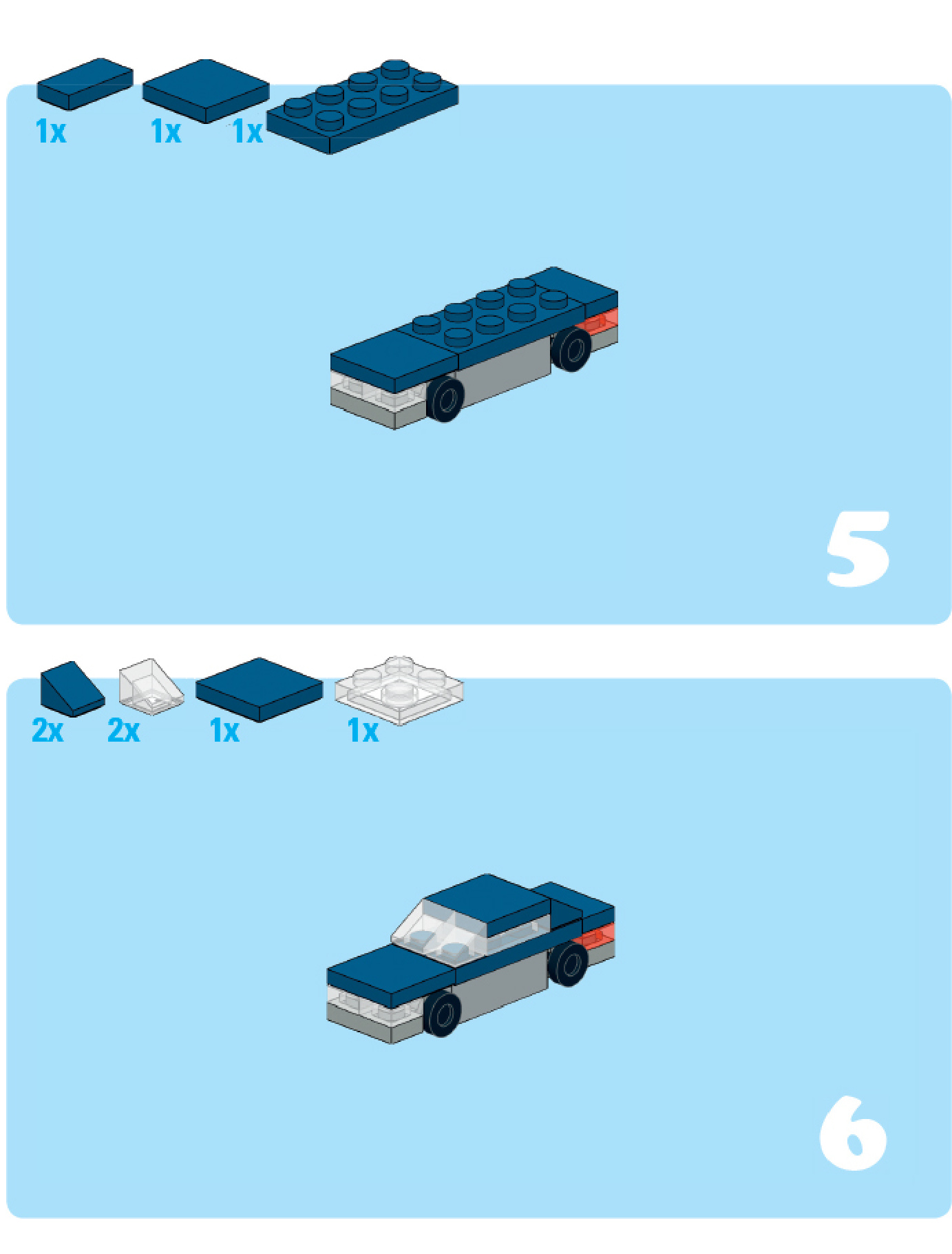 1x 1x 1x

5

2x 2x 1x 1x

6