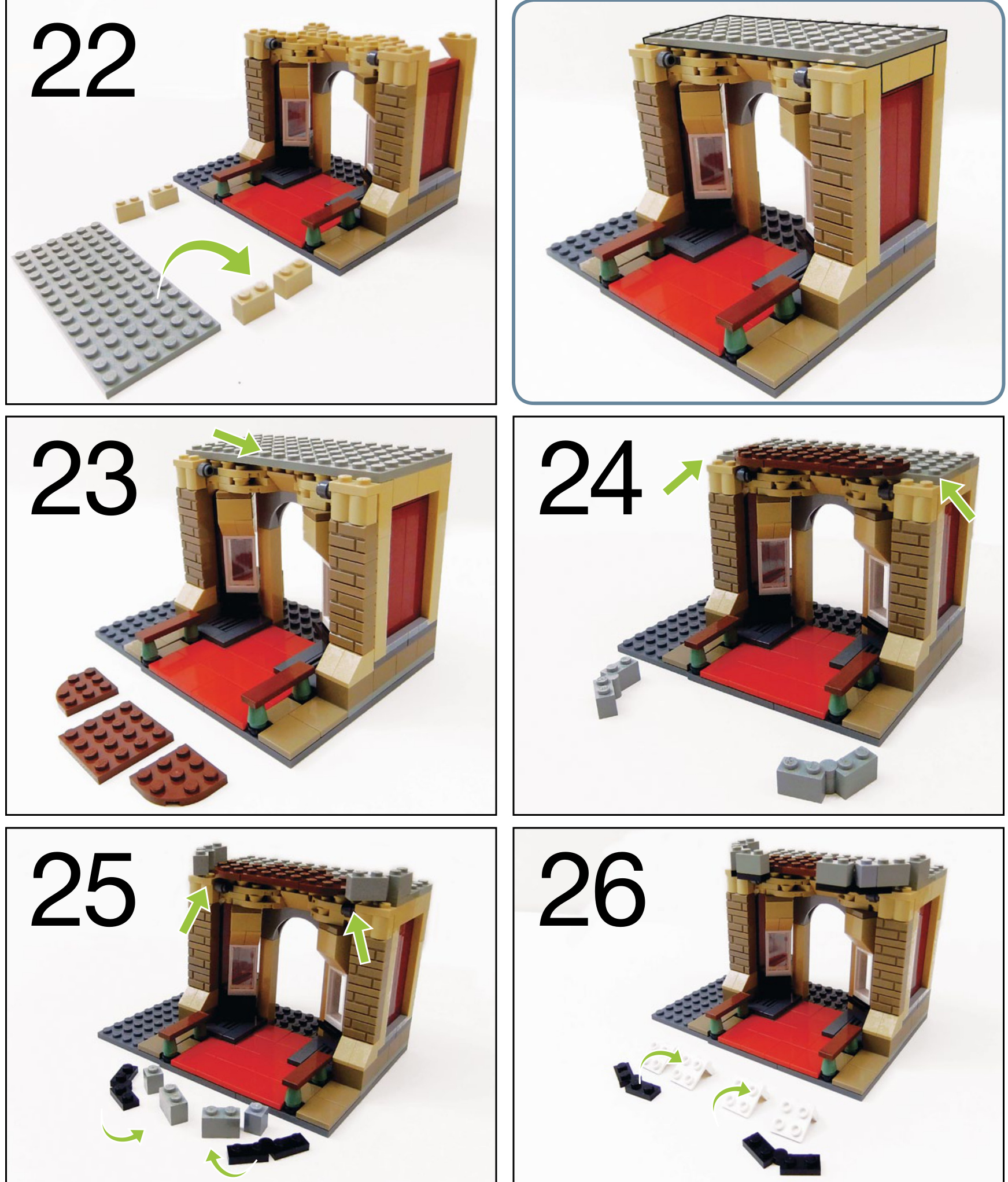 22

23

24

25

26