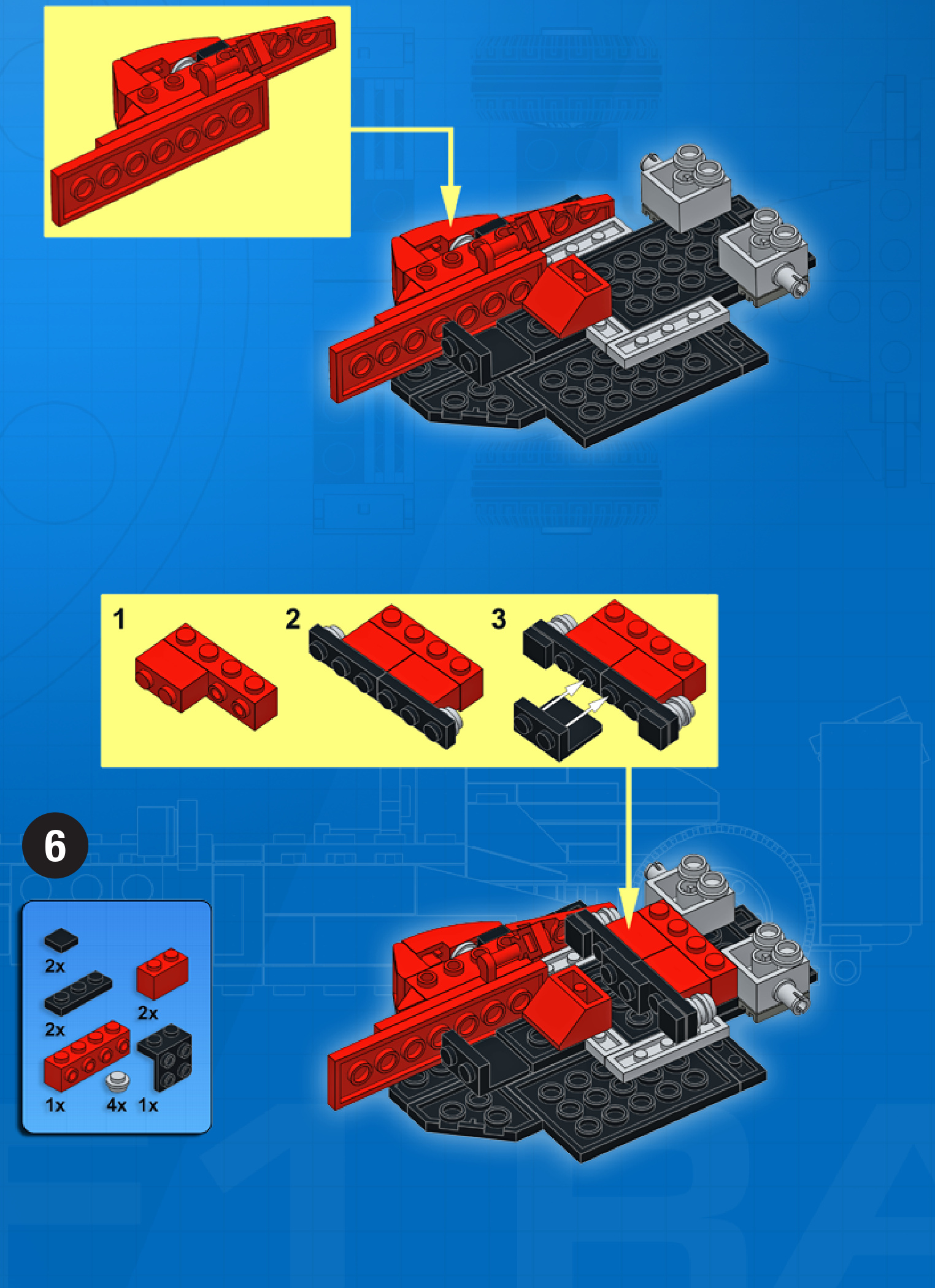 1
2
3

6

2x
2x
2x
1x
4x
1x