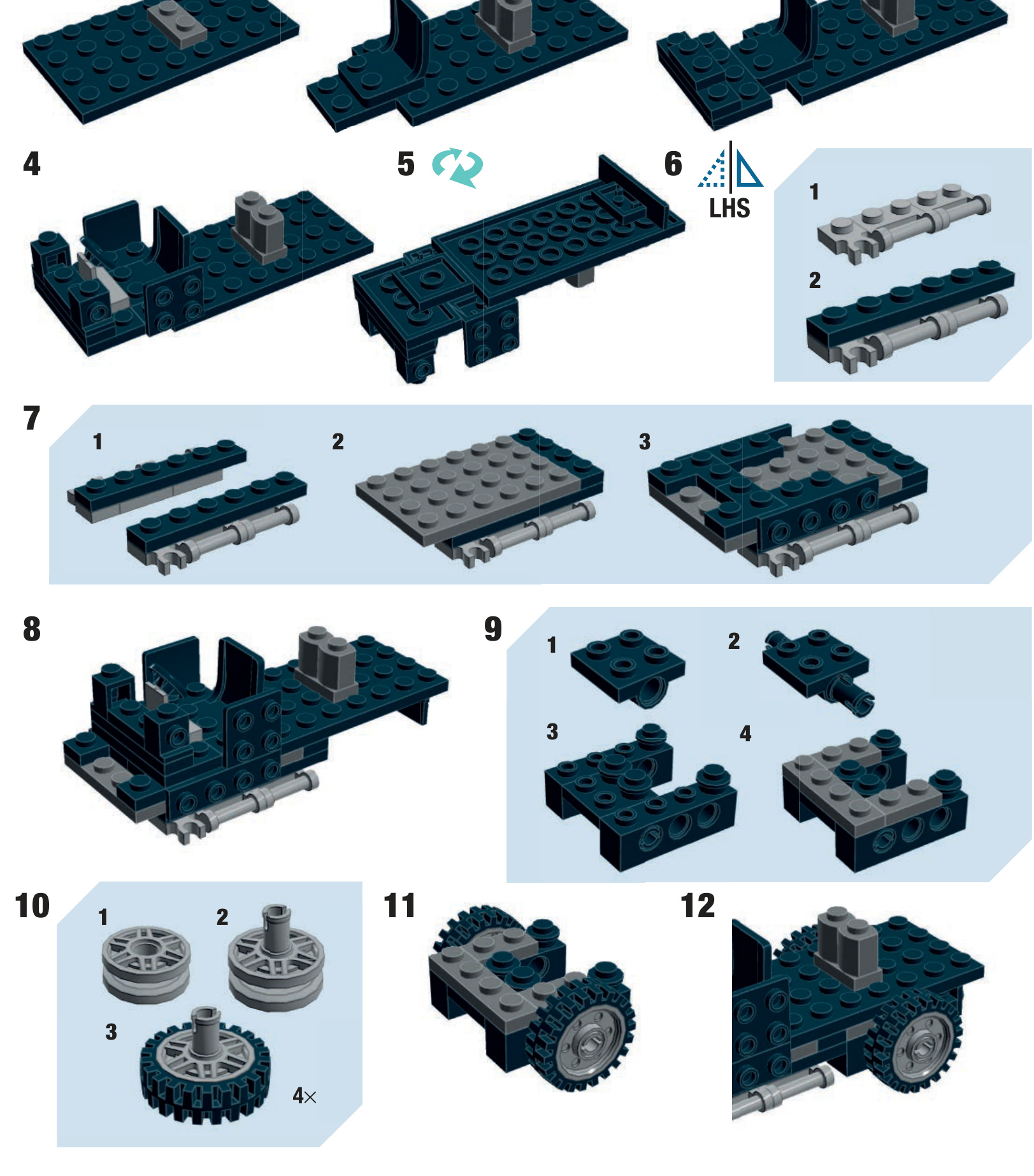 4

5

6 LHS

1

2

7

1

2

3

8

9

1

2

3

4

10

1

2

3

4×

11

12