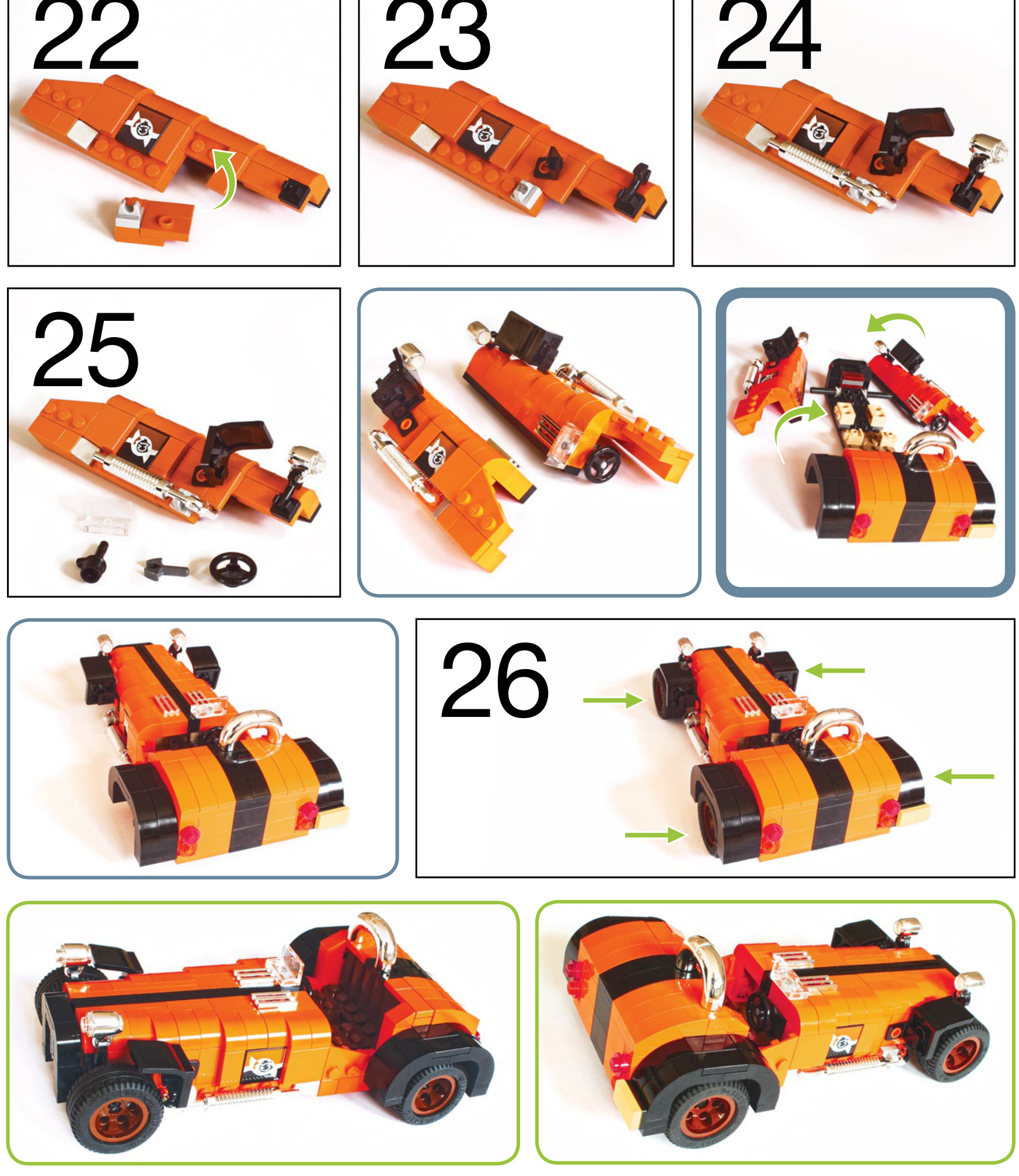 22

23

24

25

26