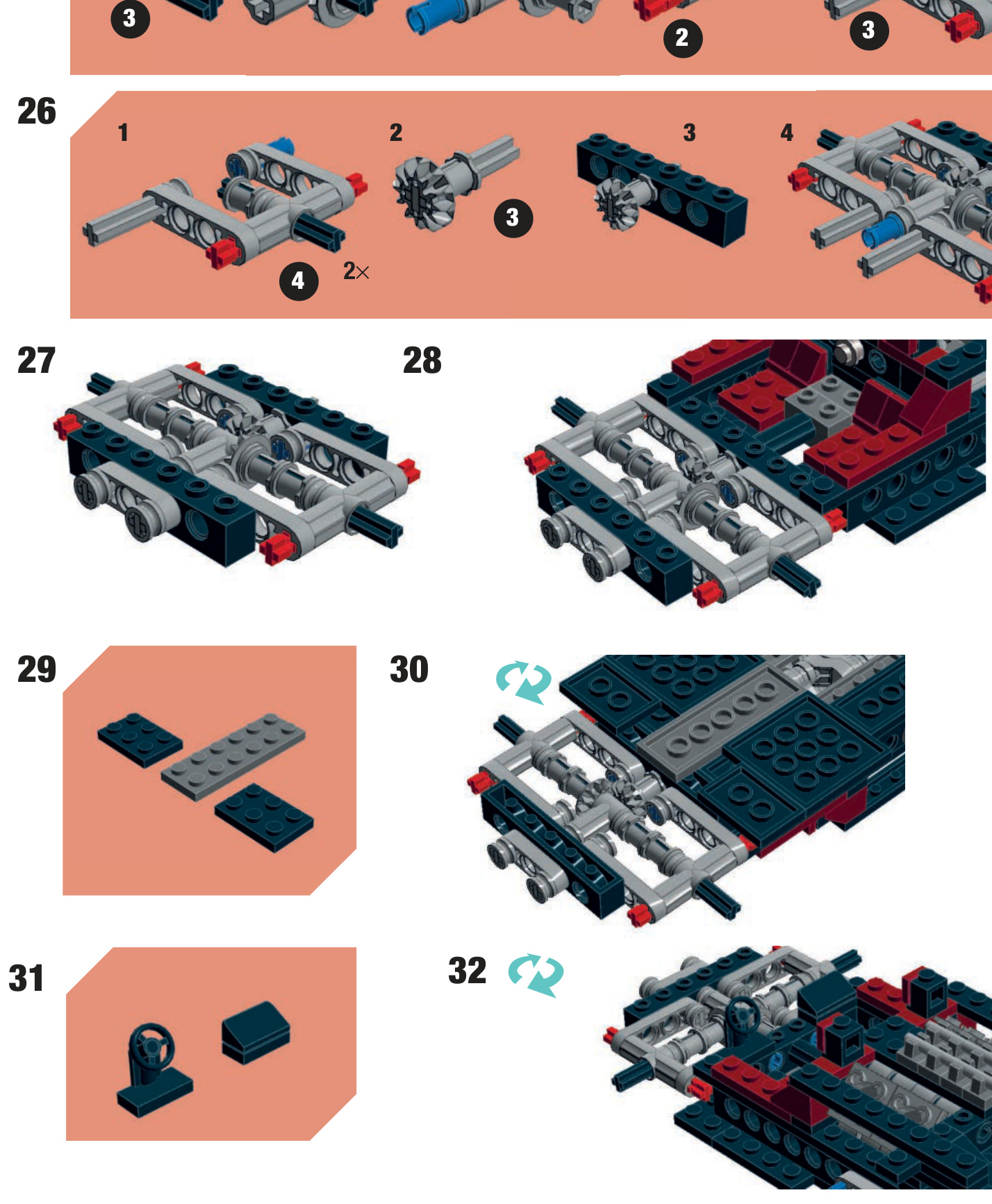 3
2
3

26

1
4
2×
2
3
3
4

27

28

29

30

31

32