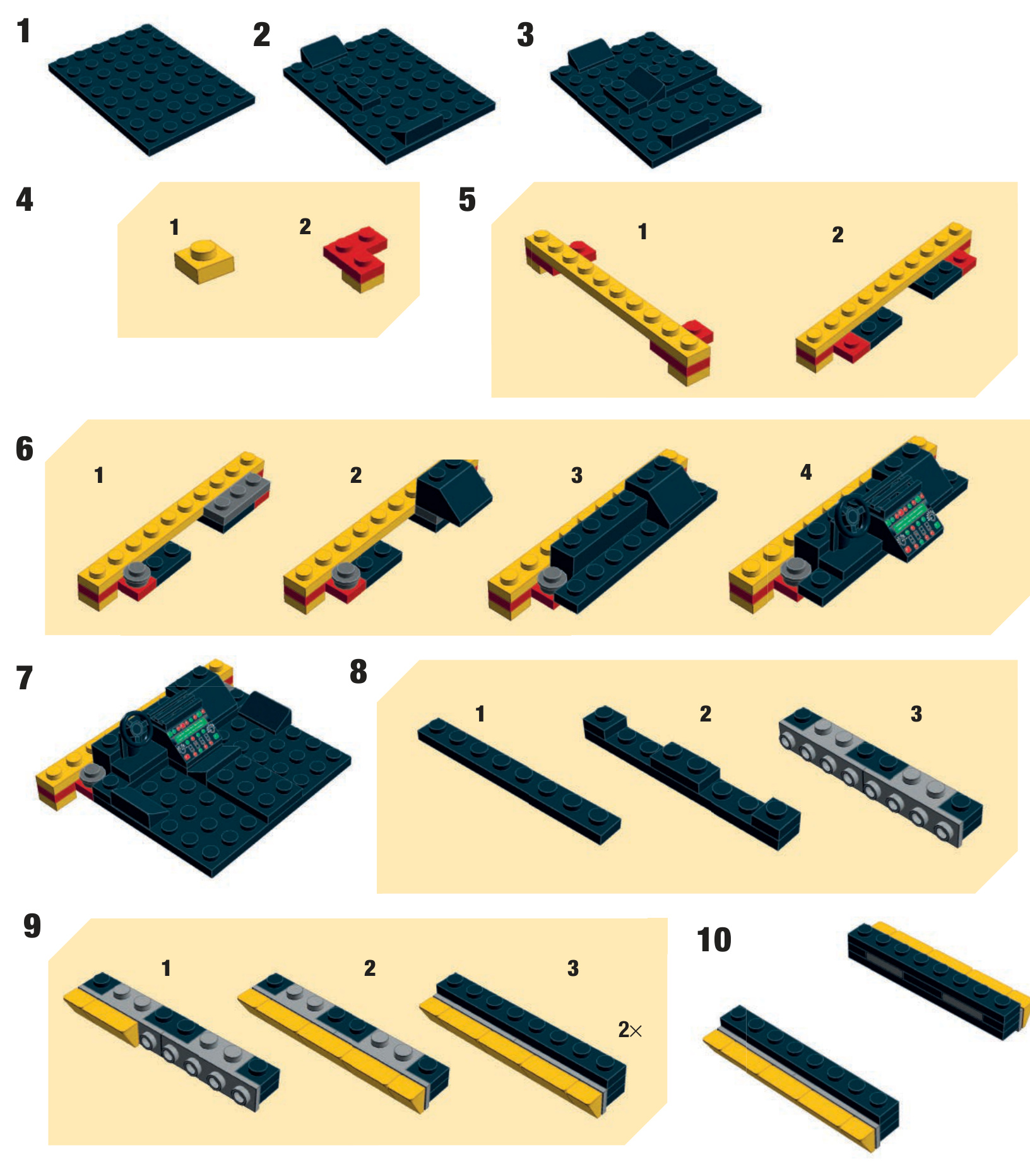 1

2

3

4

1

2

5

1

2

6

1

2

3

4

7

8

1

2

3

9

1

2

3

2×

10