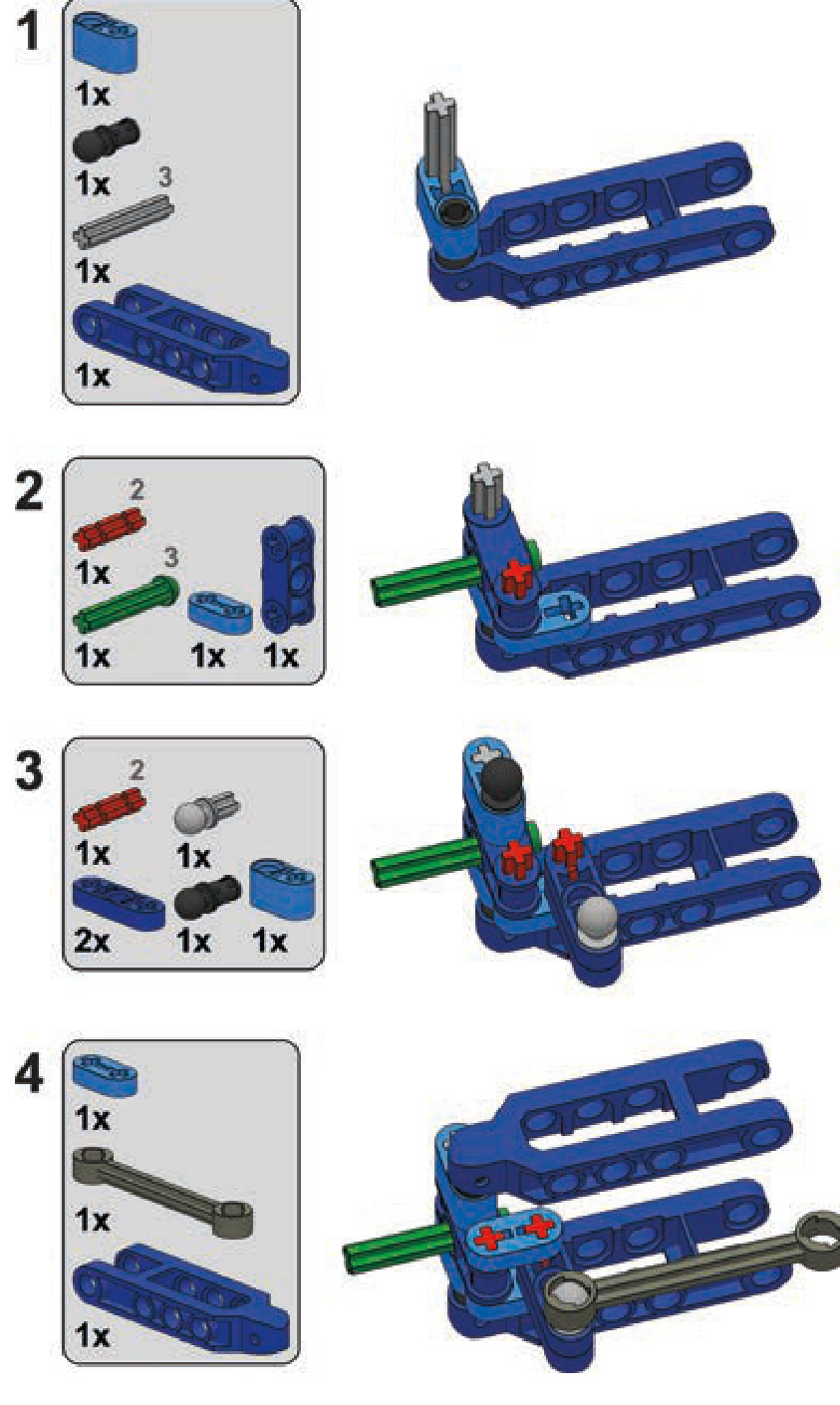 1
1x
1x
3
1x
1x

2
2
1x
3
1x
1x
1x

3
2
1x
1x
2x
1x
1x

4
1x
1x
1x