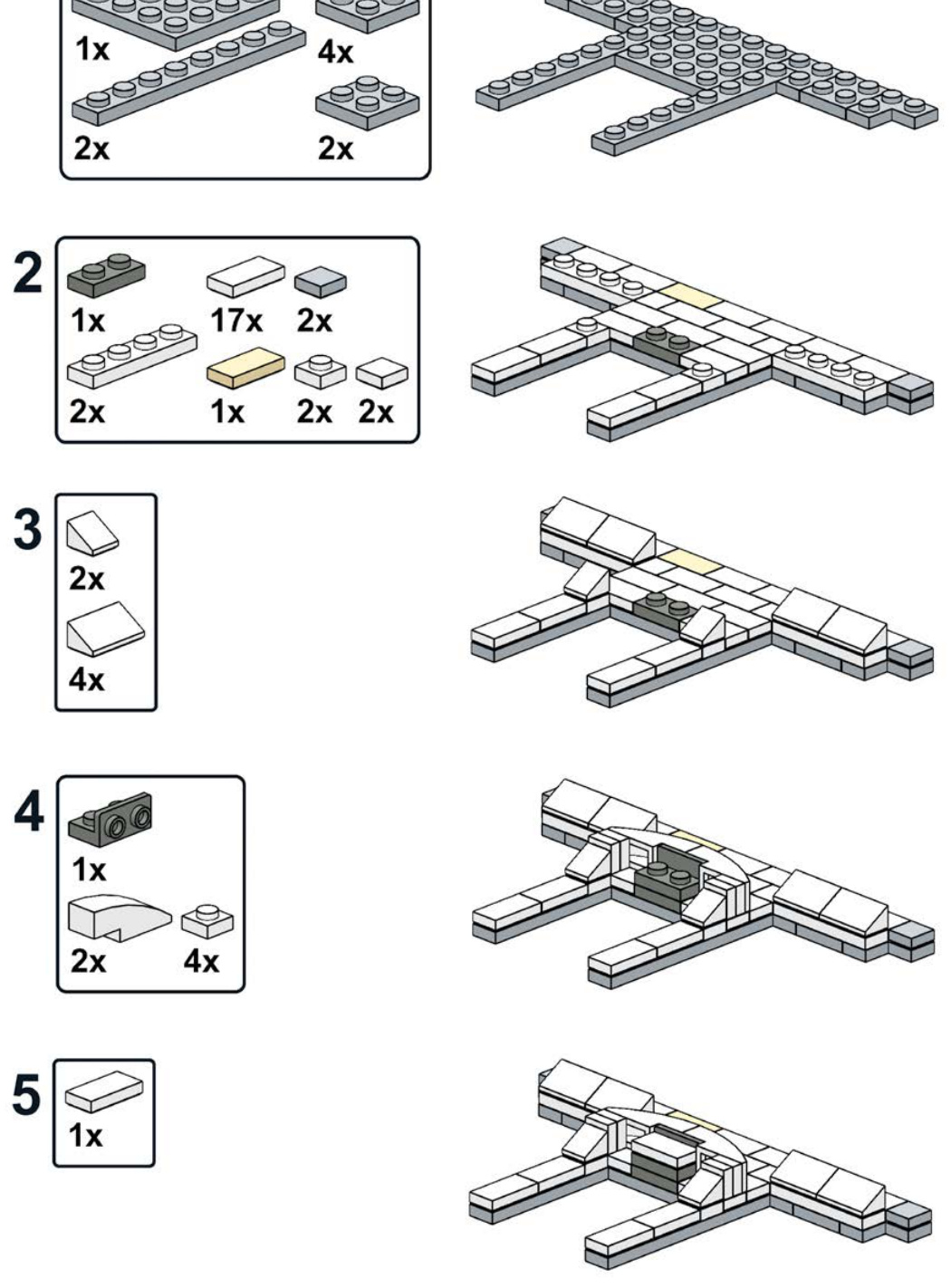 1x
4x
2x
2x

2
1x
17x
2x
2x
1x
2x
2x

3
2x
4x

4
1x
2x
4x

5
1x