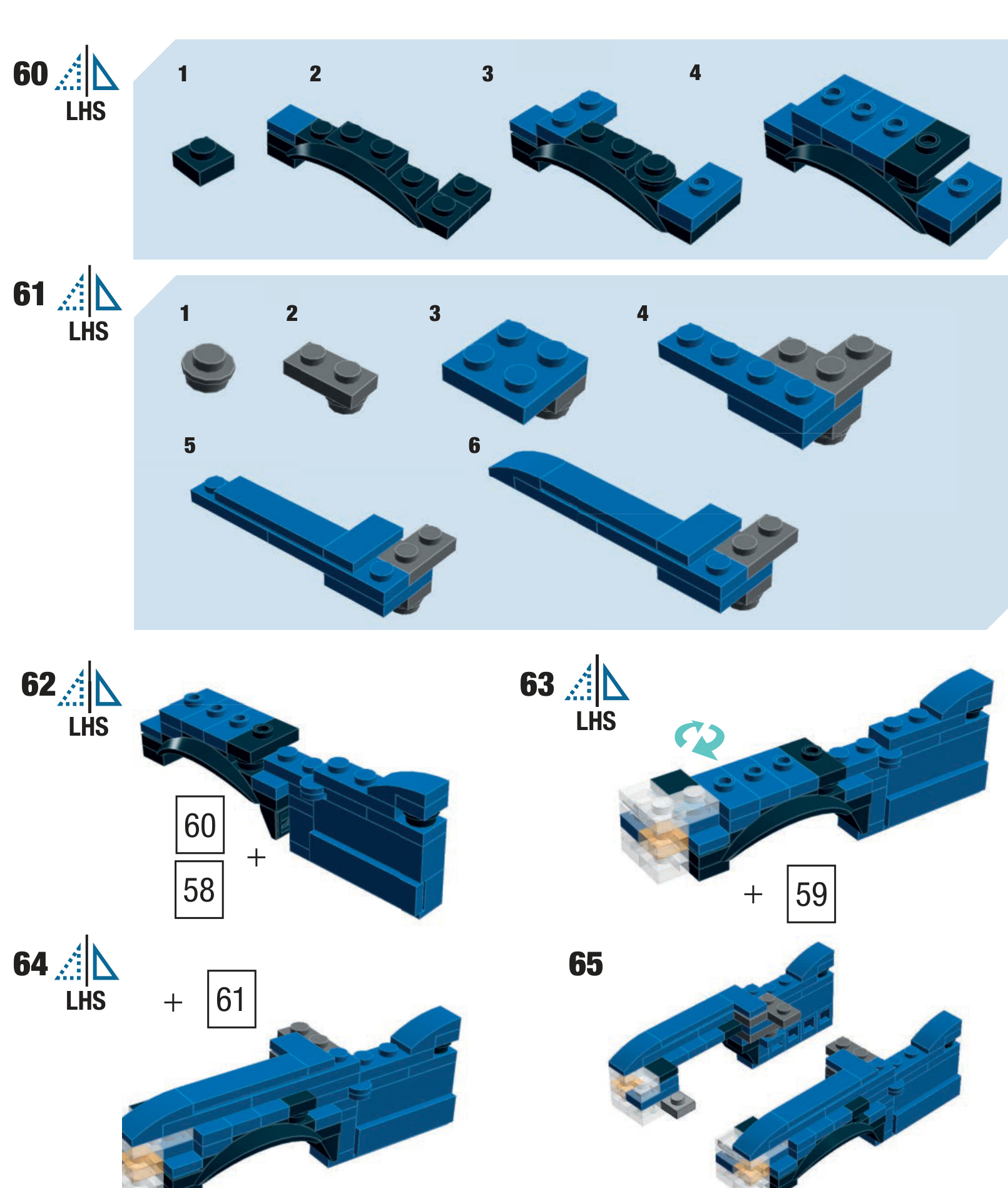 60 LHS

1 2 3 4

61 LHS

1 2 3 4

5 6

62 LHS

60

58

+

63 LHS

+ 59

64 LHS

+ 61

65