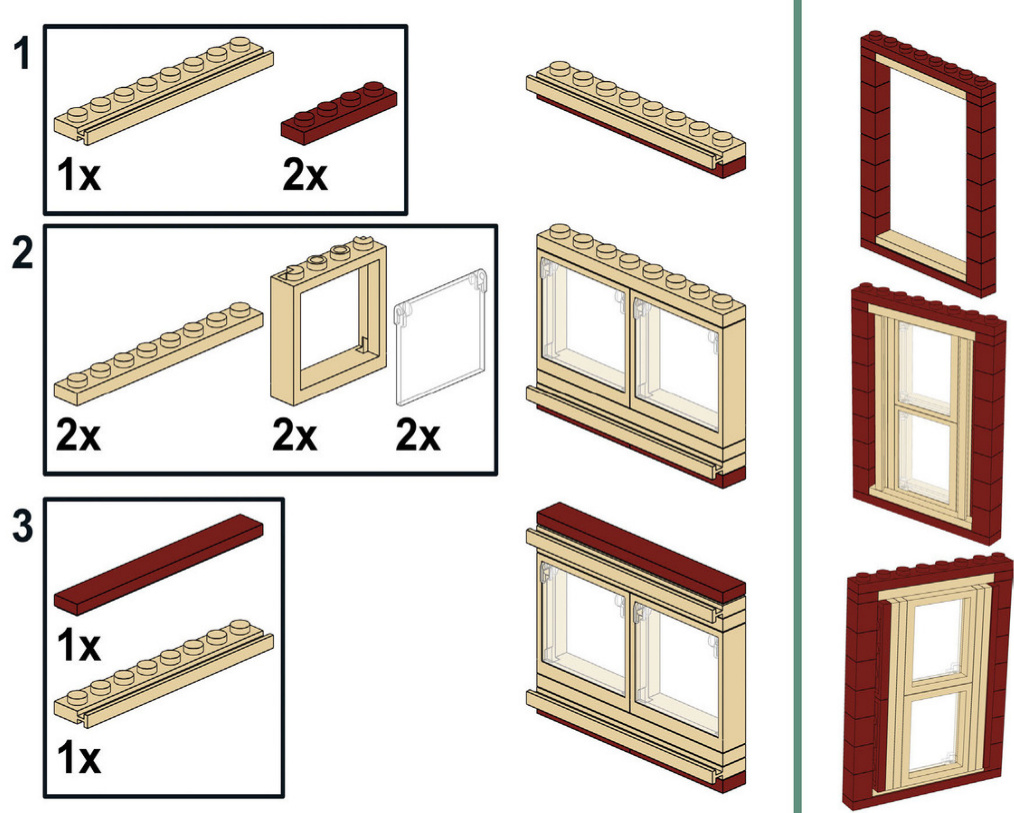 1
1x
2x

2
2x
2x
2x

3
1x
1x