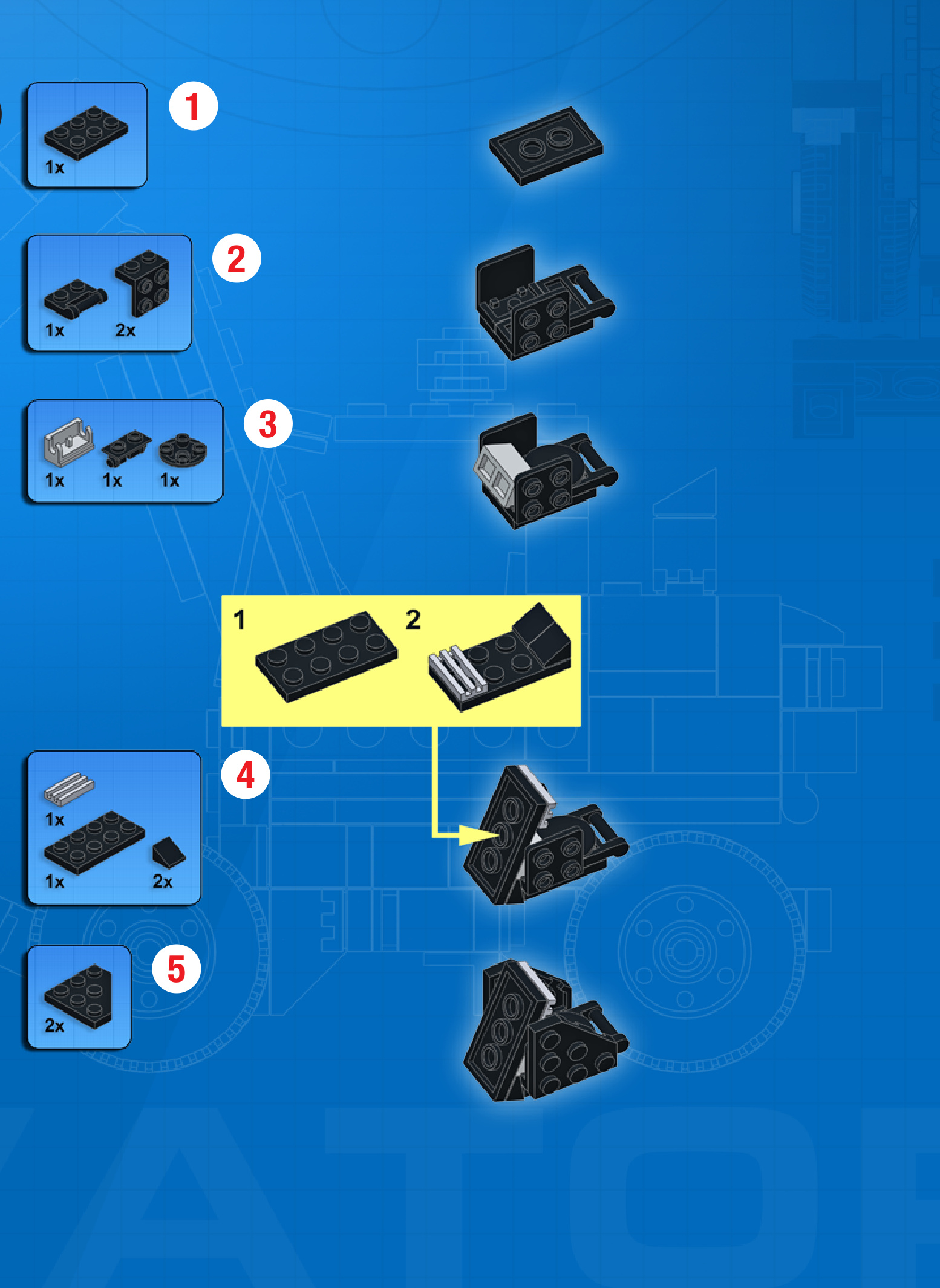 1x

1

1x 2x

2

1x 1x 1x

3

1

2

1x

1x 2x

4

2x

5