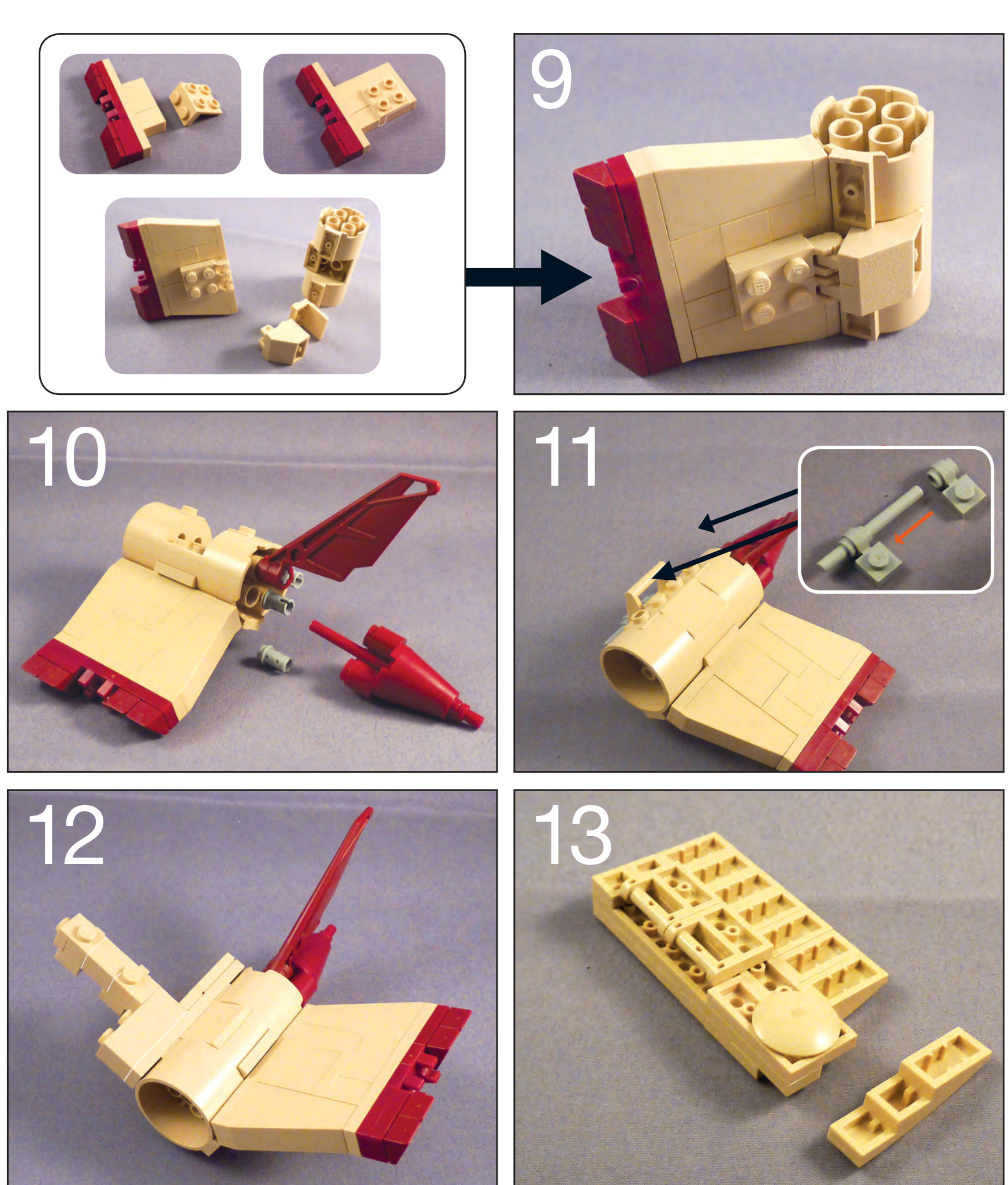 9

10

11

12

13