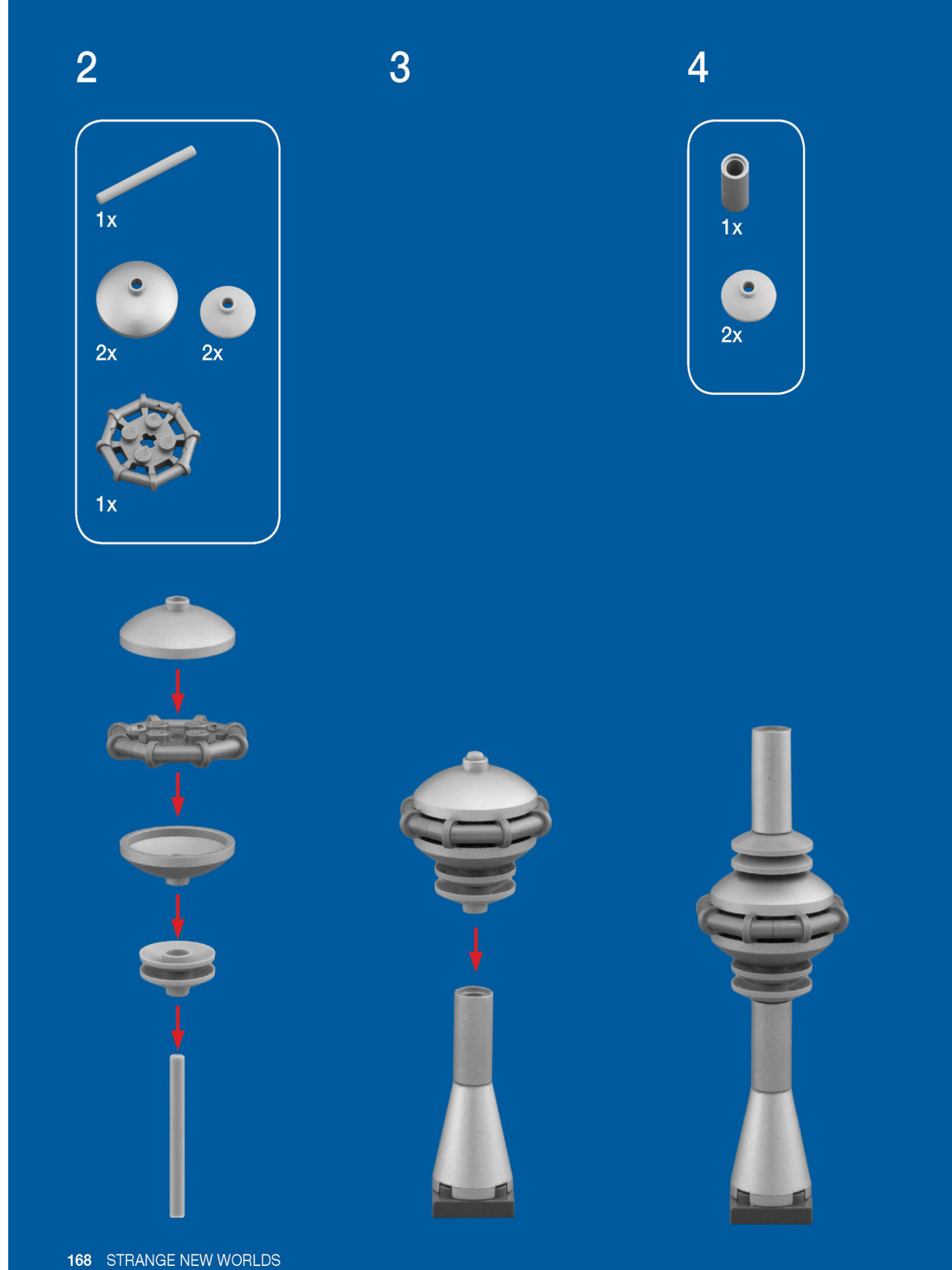 2

1x

2x

2x

1x

3

4

1x

2x

168 STRANGE NEW WORLDS