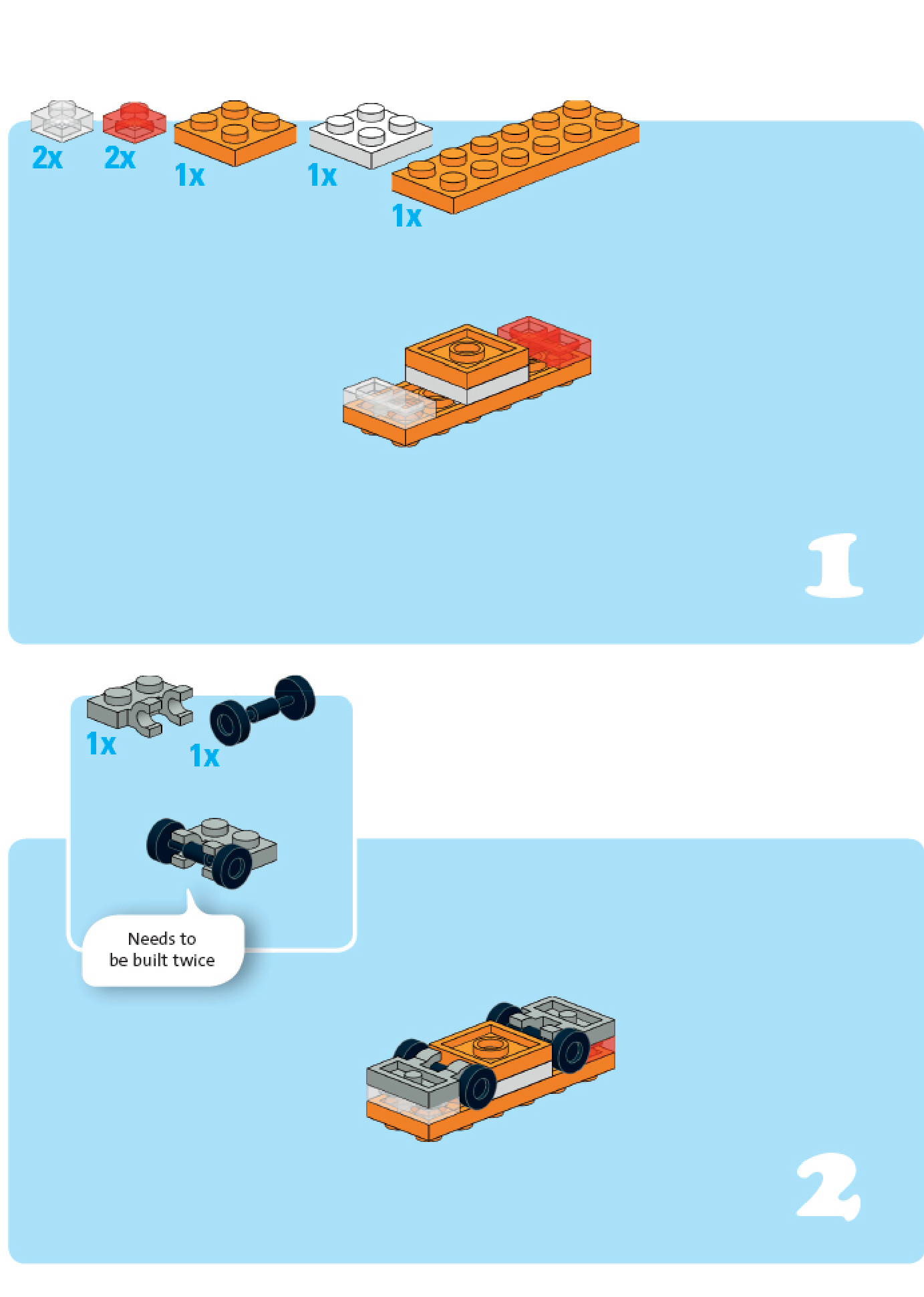 2x 2x 1x 1x 1x

1

1x 1x

Needs to be built twice

2