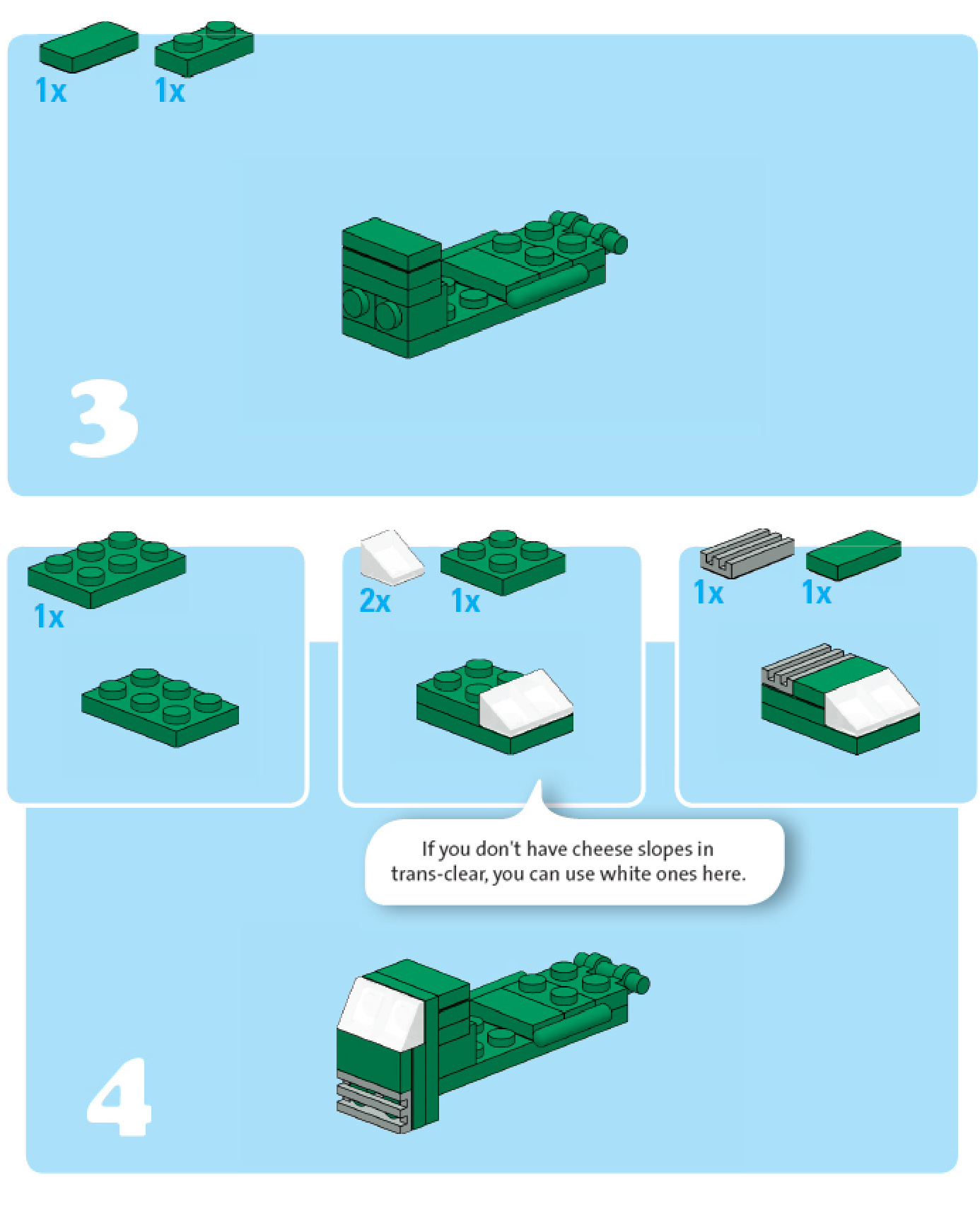 1x 1x

3

1x

2x 1x

1x 1x

If you don't have cheese slopes in trans-clear, you can use white ones here.

4