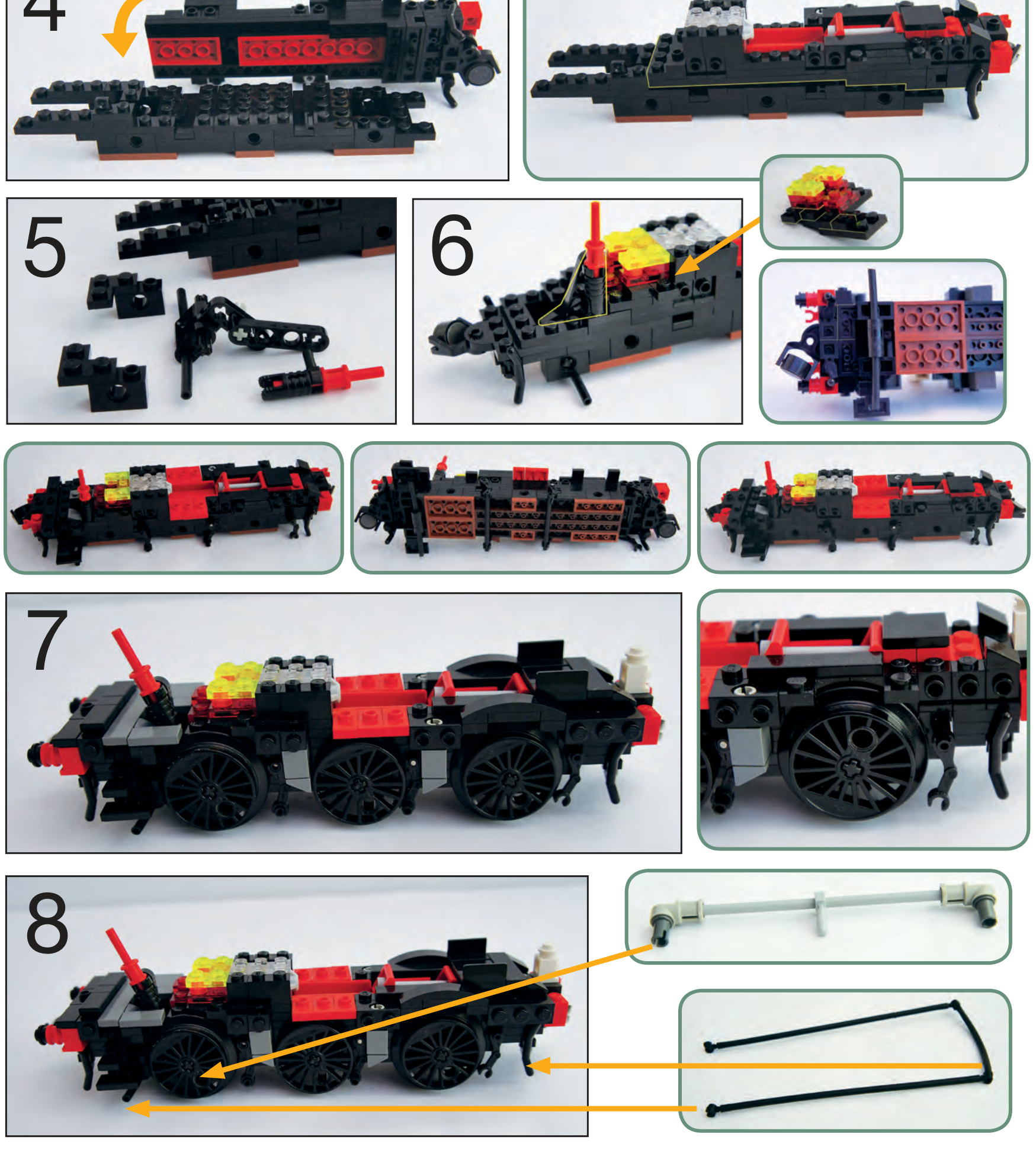 4

5

6

7

8