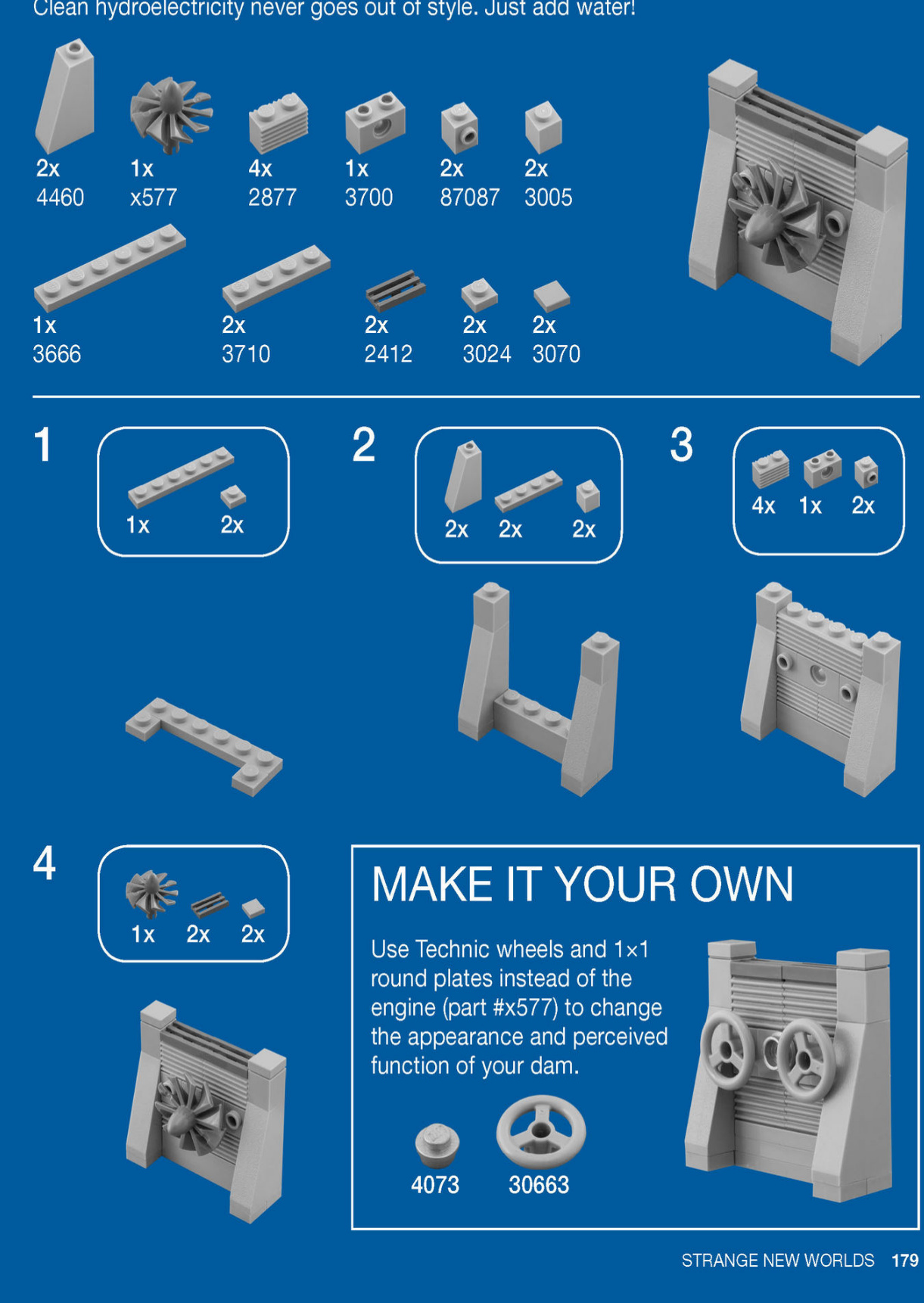 Clean hydroelectricity never goes out of style. Just add water!

2x
4460

1x
x577

4x
2877

1x
3700

2x
87087

2x
3005

1x
3666

2x
3710

2x
2412

2x
3024

2x
3070

1

1x 2x

2

2x 2x 2x

3

4x 1x 2x

4

1x 2x 2x

MAKE IT YOUR OWN

Use Technic wheels and 1×1 round plates instead of the engine (part #x577) to change the appearance and perceived function of your dam.

4073

30663

STRANGE NEW WORLDS 179