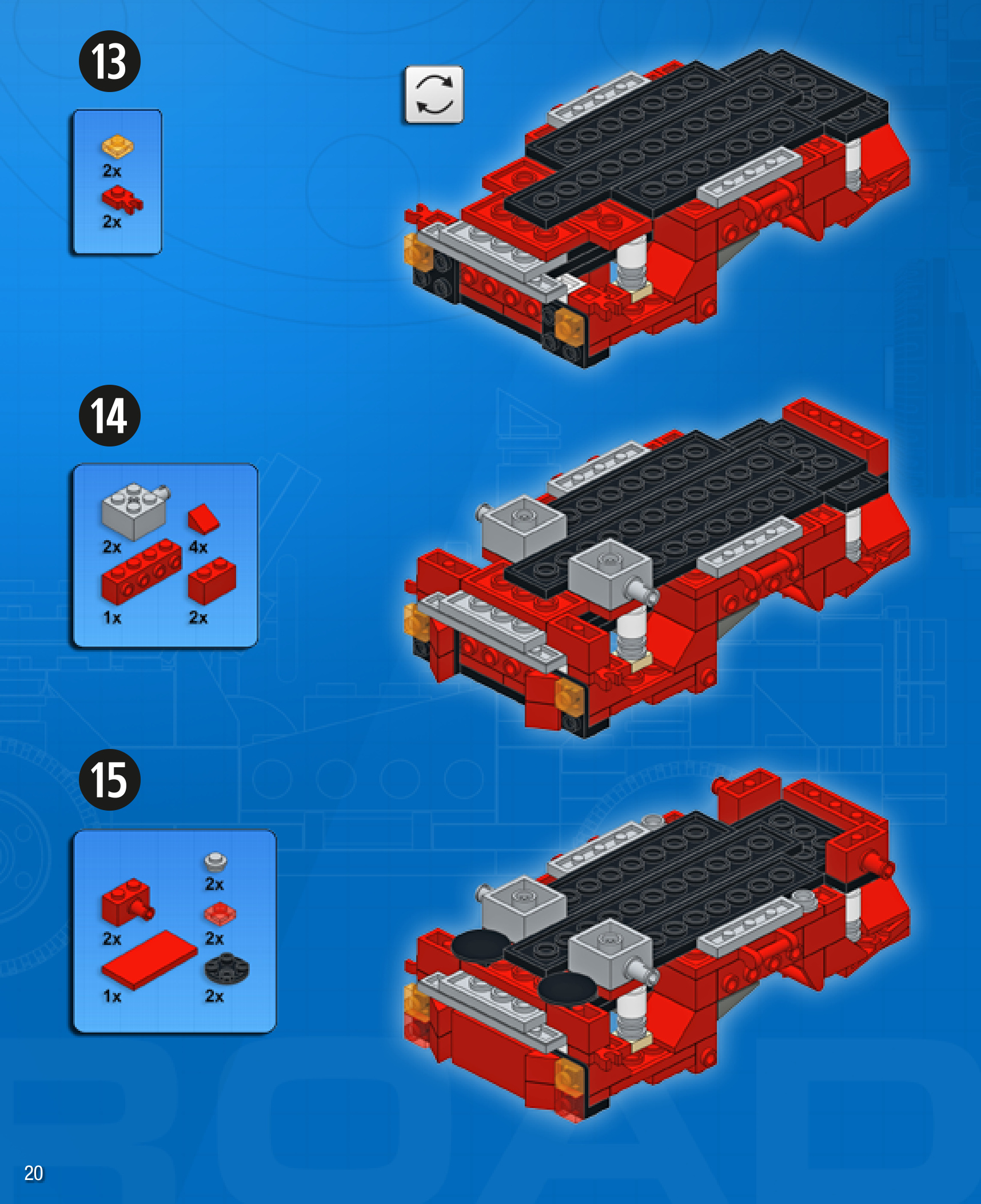 13

2x

2x

14

2x

4x

1x

2x

15

2x

2x

2x

1x

2x

20