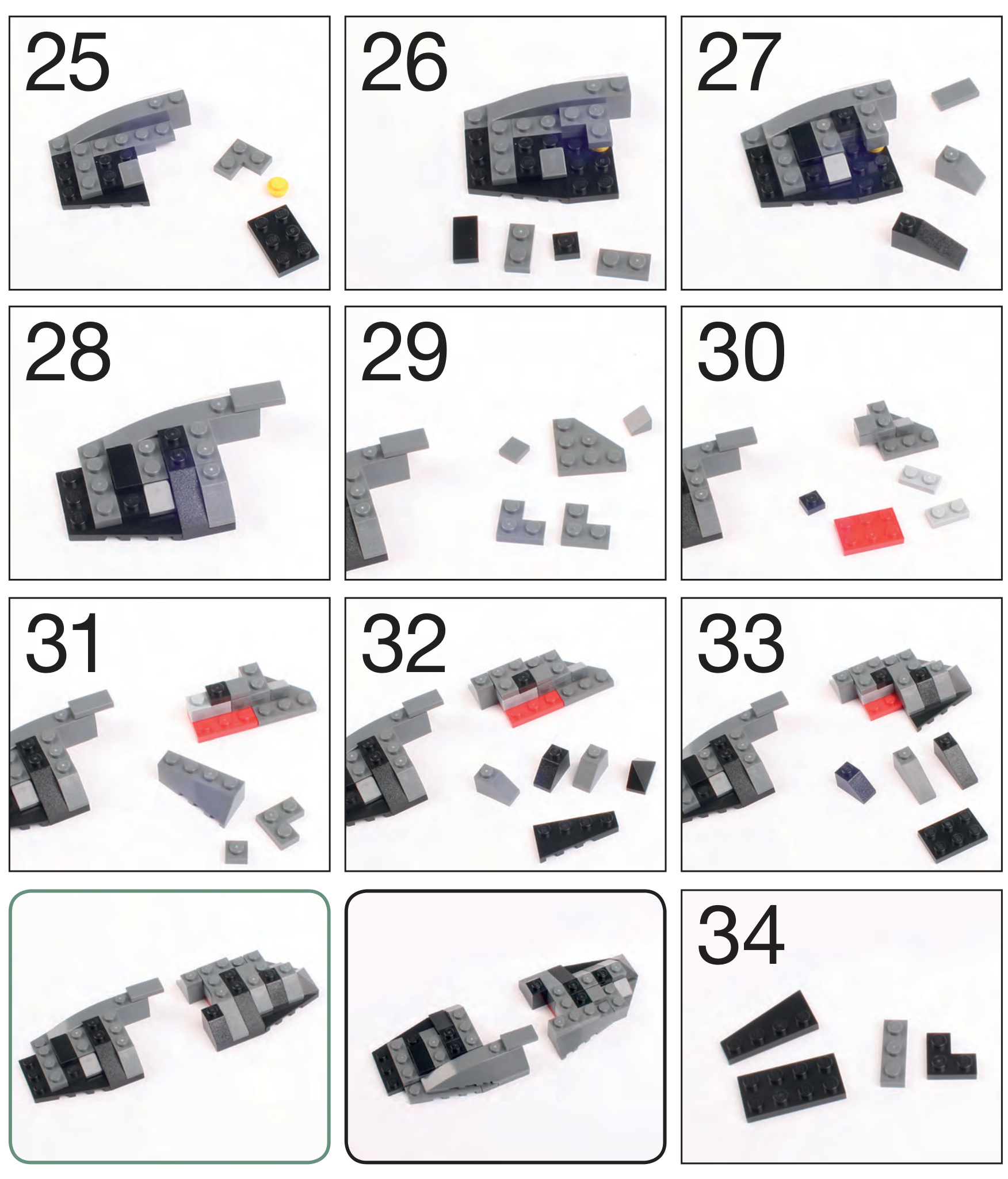 25

26

27

28

29

30

31

32

33

34