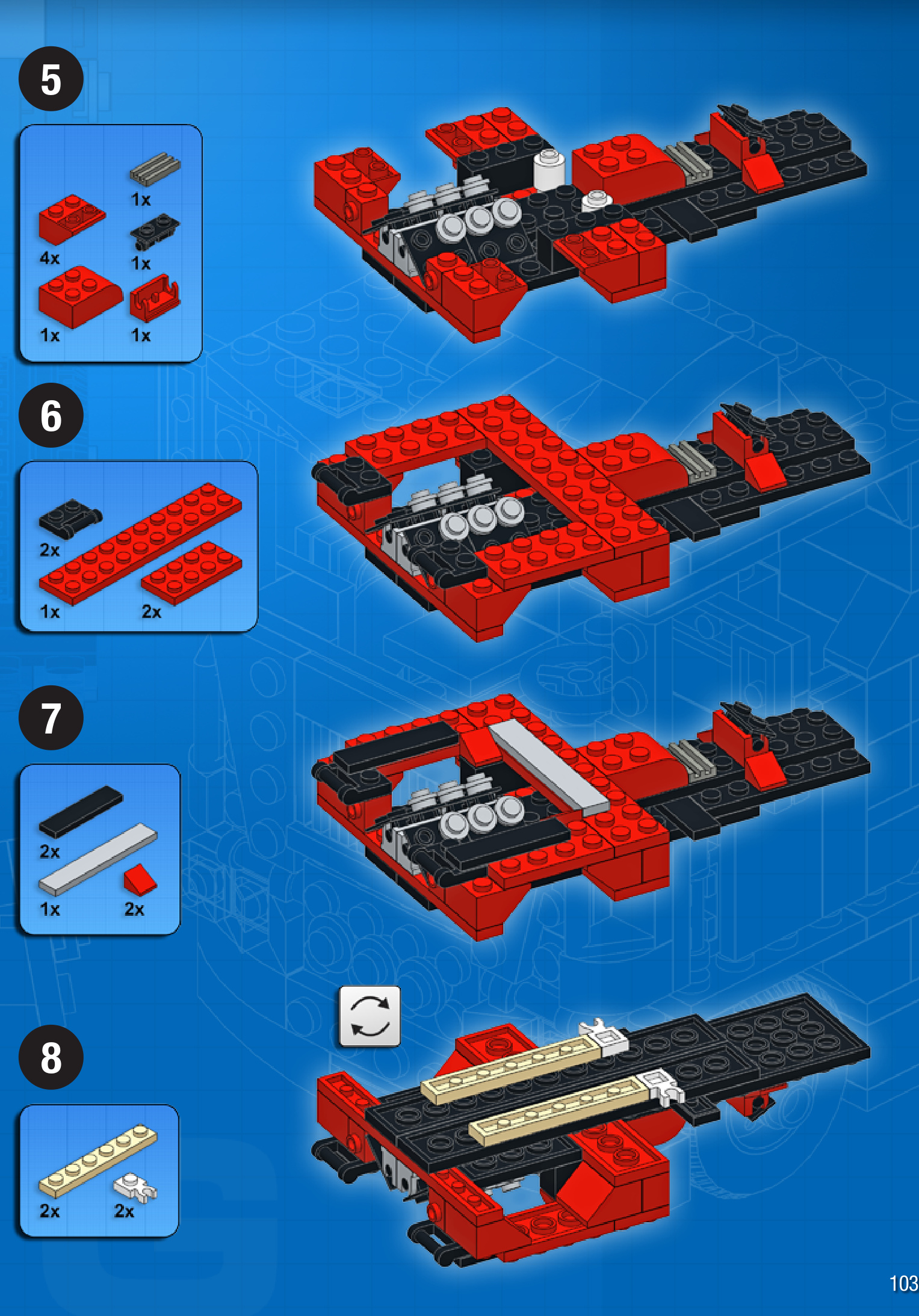 5

1x
4x
1x
1x
1x

6

2x
1x
2x

7

2x
1x
2x

8

2x
2x

103