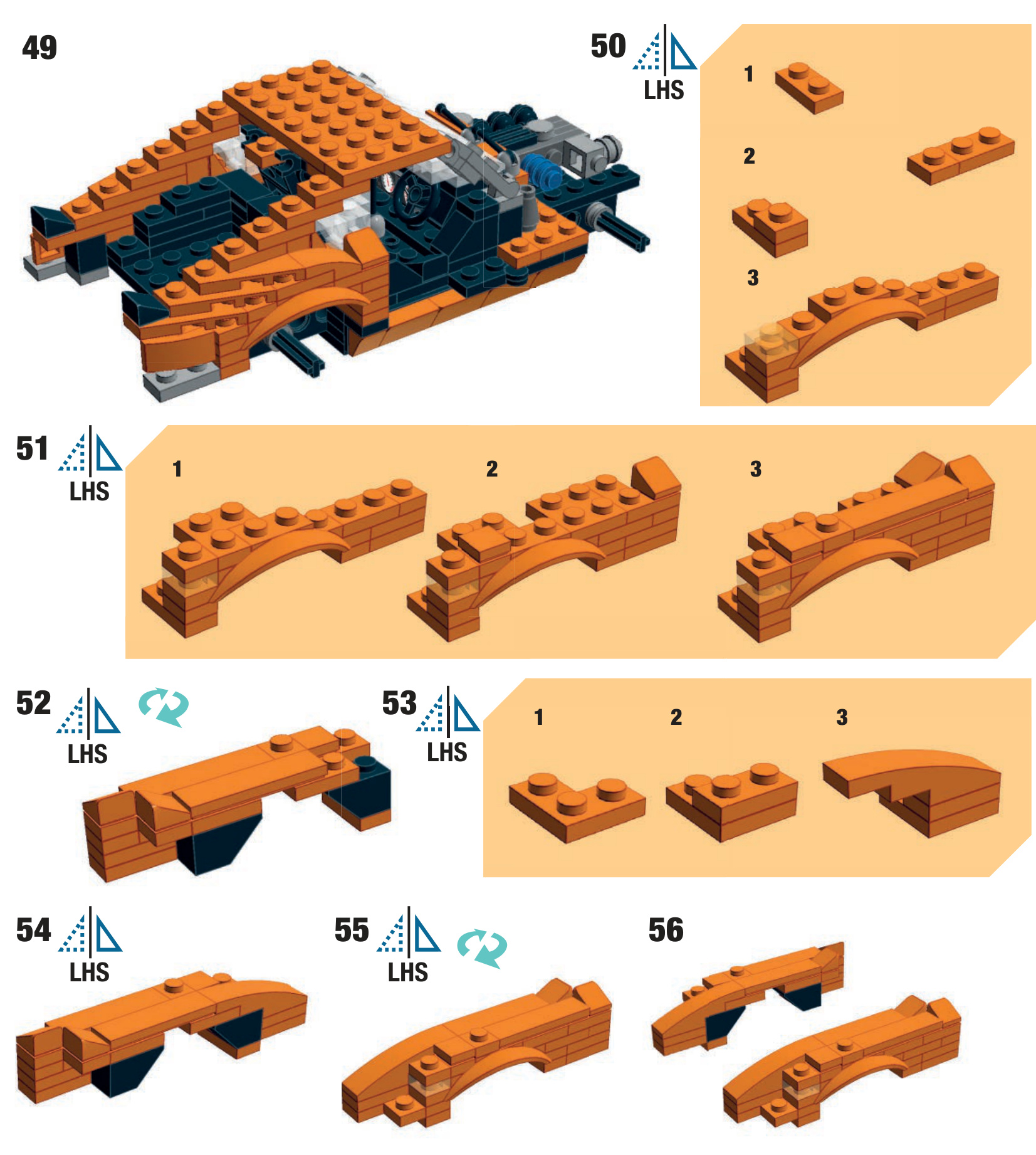 49

50 LHS

1

2

3

51 LHS

1

2

3

52 LHS

53 LHS

1

2

3

54 LHS

55 LHS

56