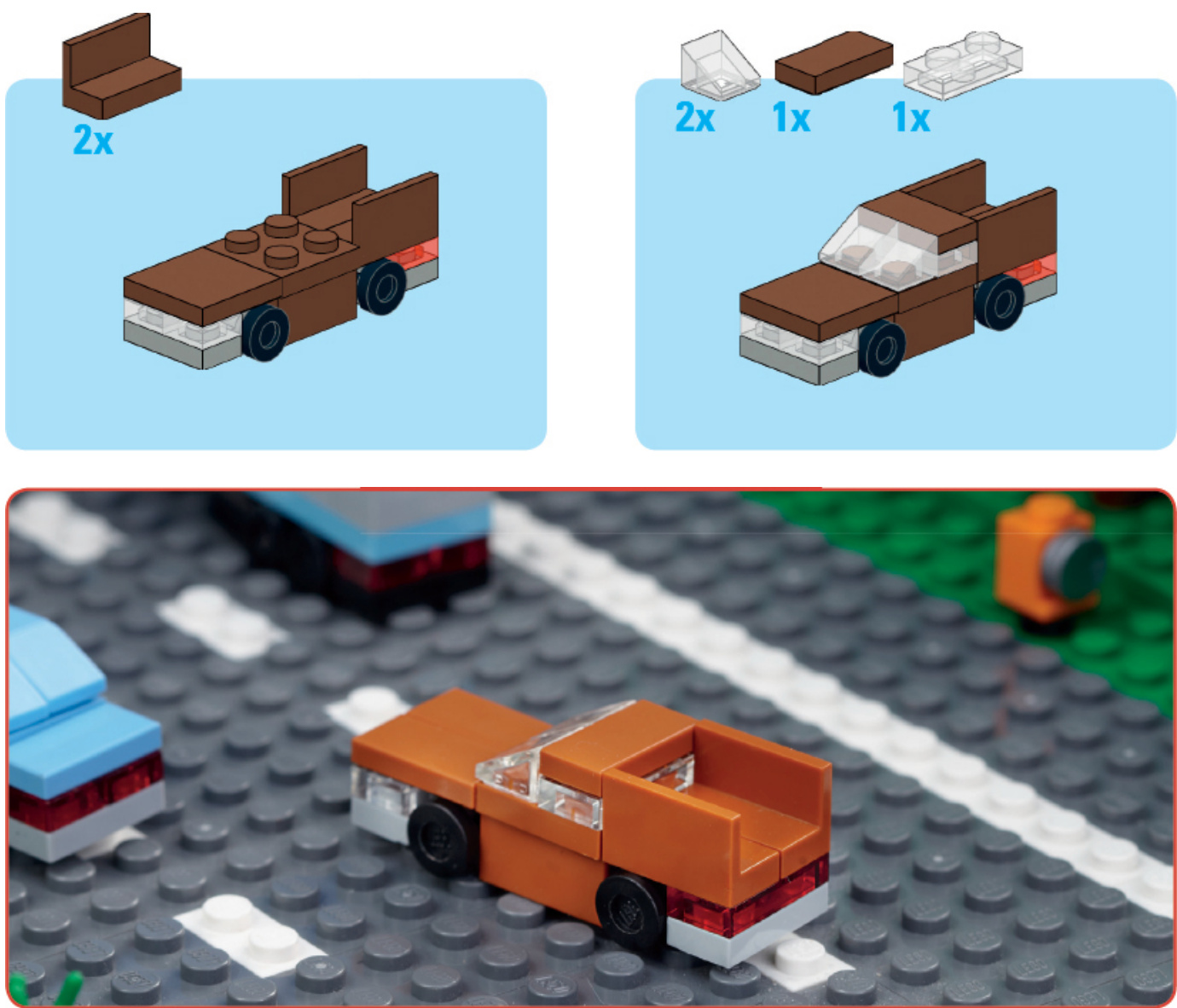 2x

2x 1x 1x