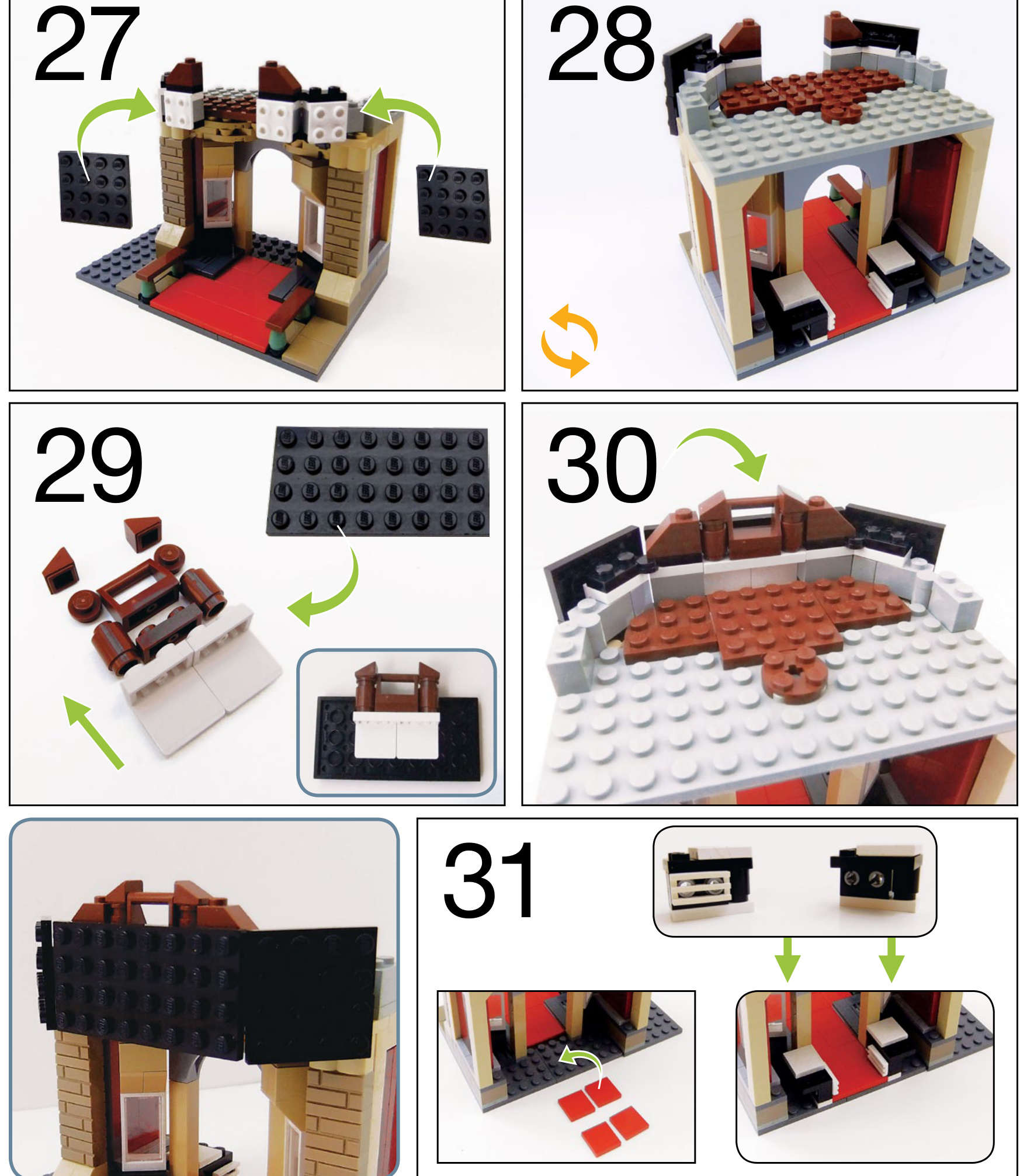 27

28

29

30

31