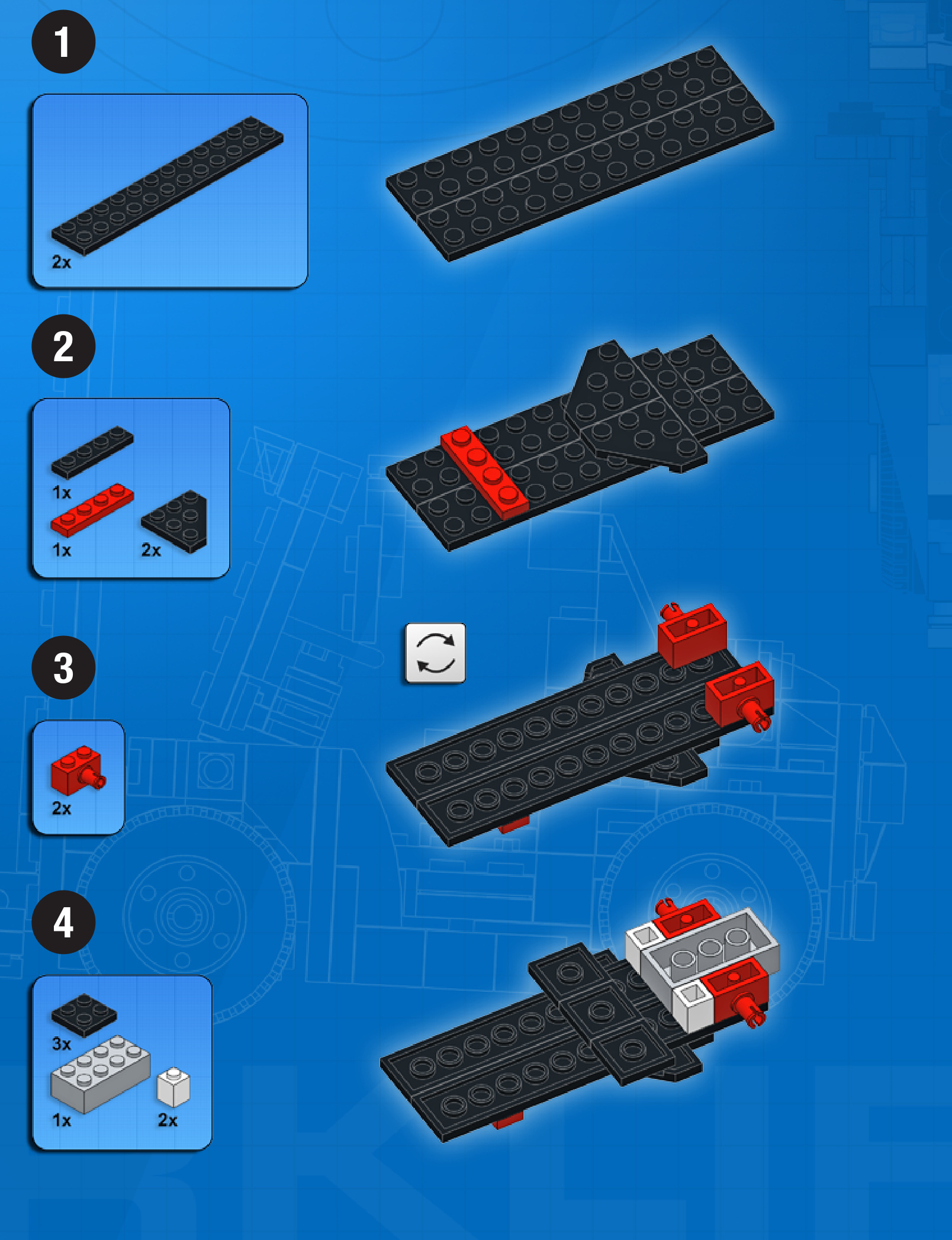 1

2x

2

1x

1x

2x

3

2x

4

3x

1x

2x