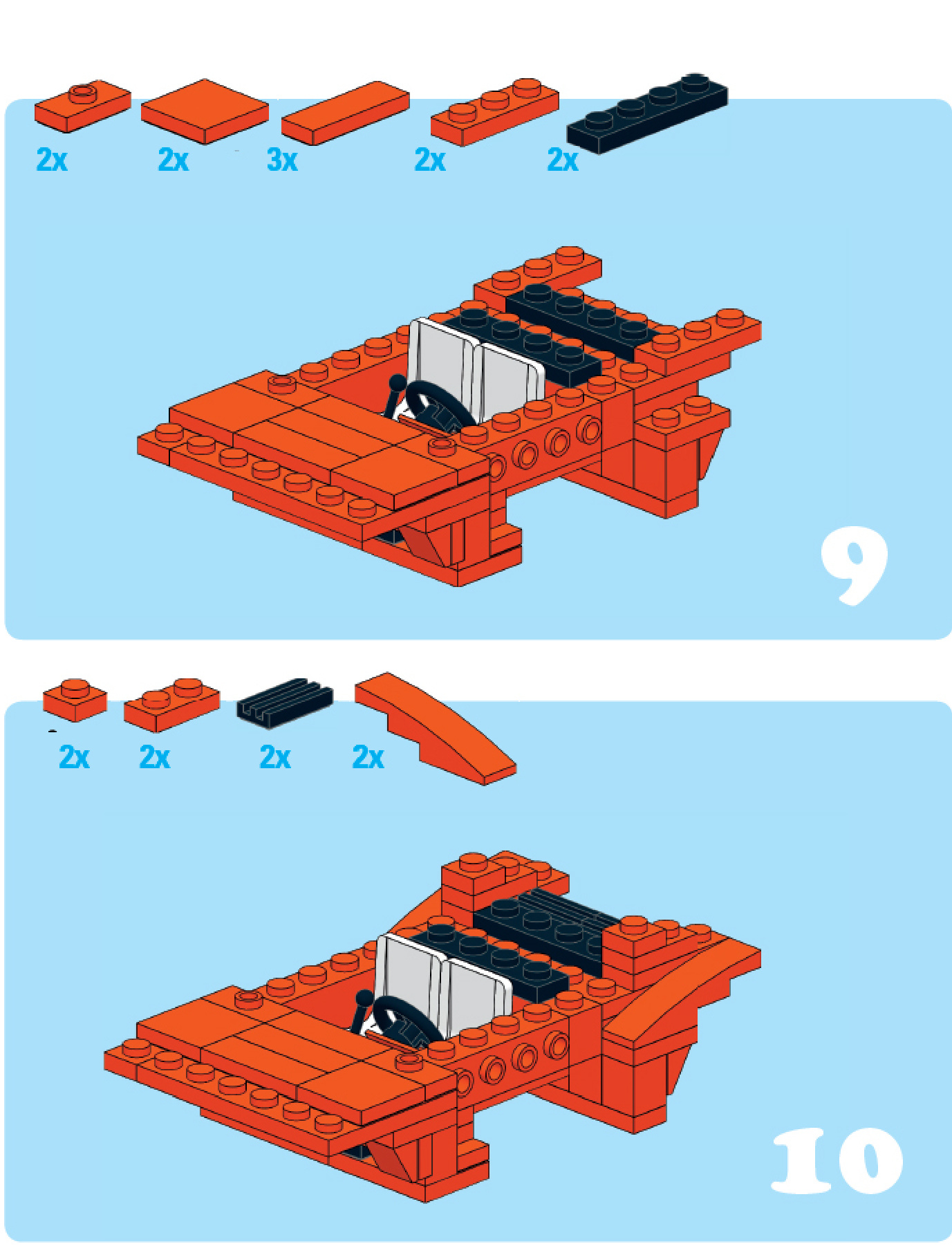 2x 2x 3x 2x 2x

9

2x 2x 2x 2x

10