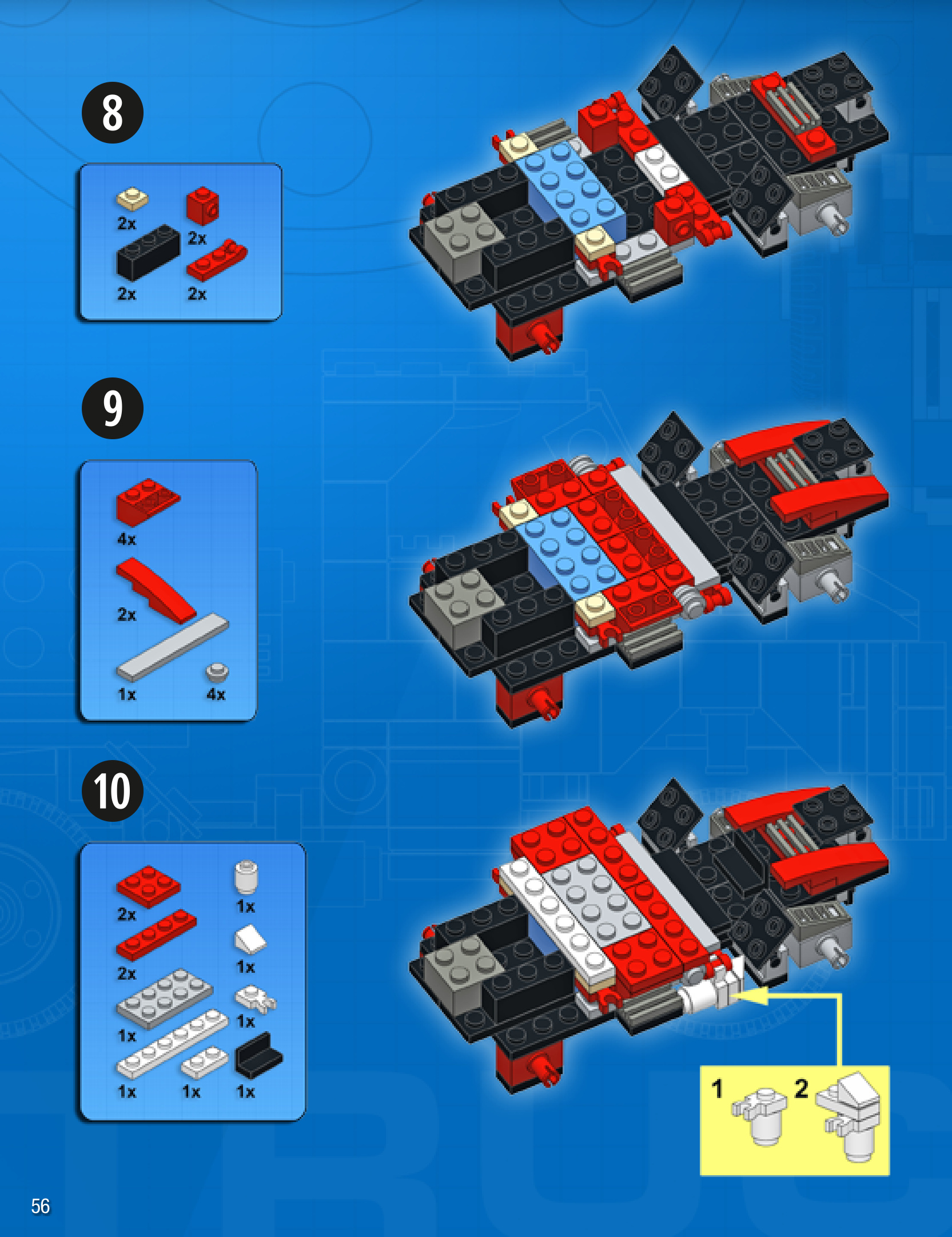 8

2x
2x
2x
2x

9

4x
2x
1x
4x

10

2x
1x
2x
1x
1x
1x
1x
1x
1x

1
2

56