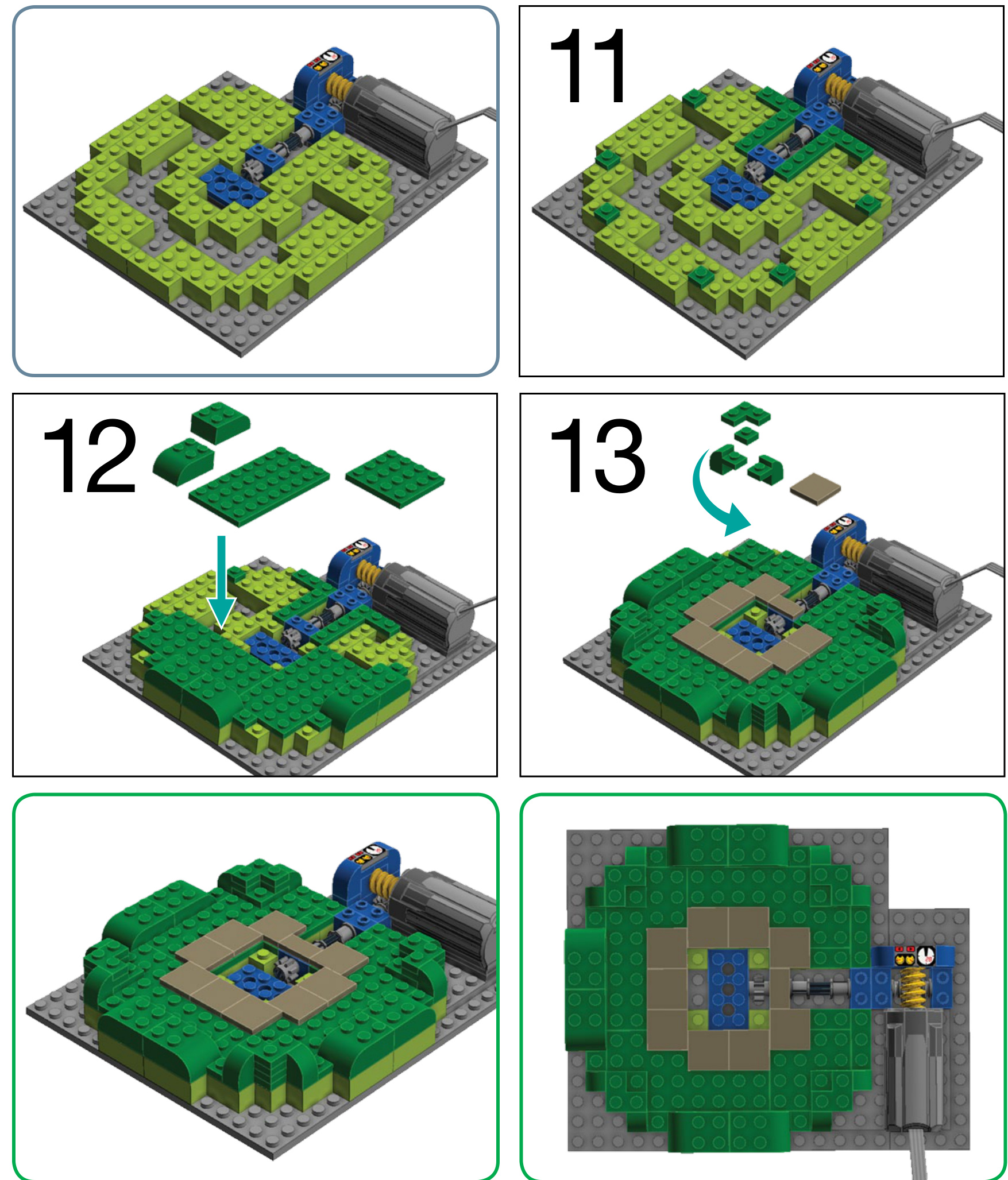 11

12

13