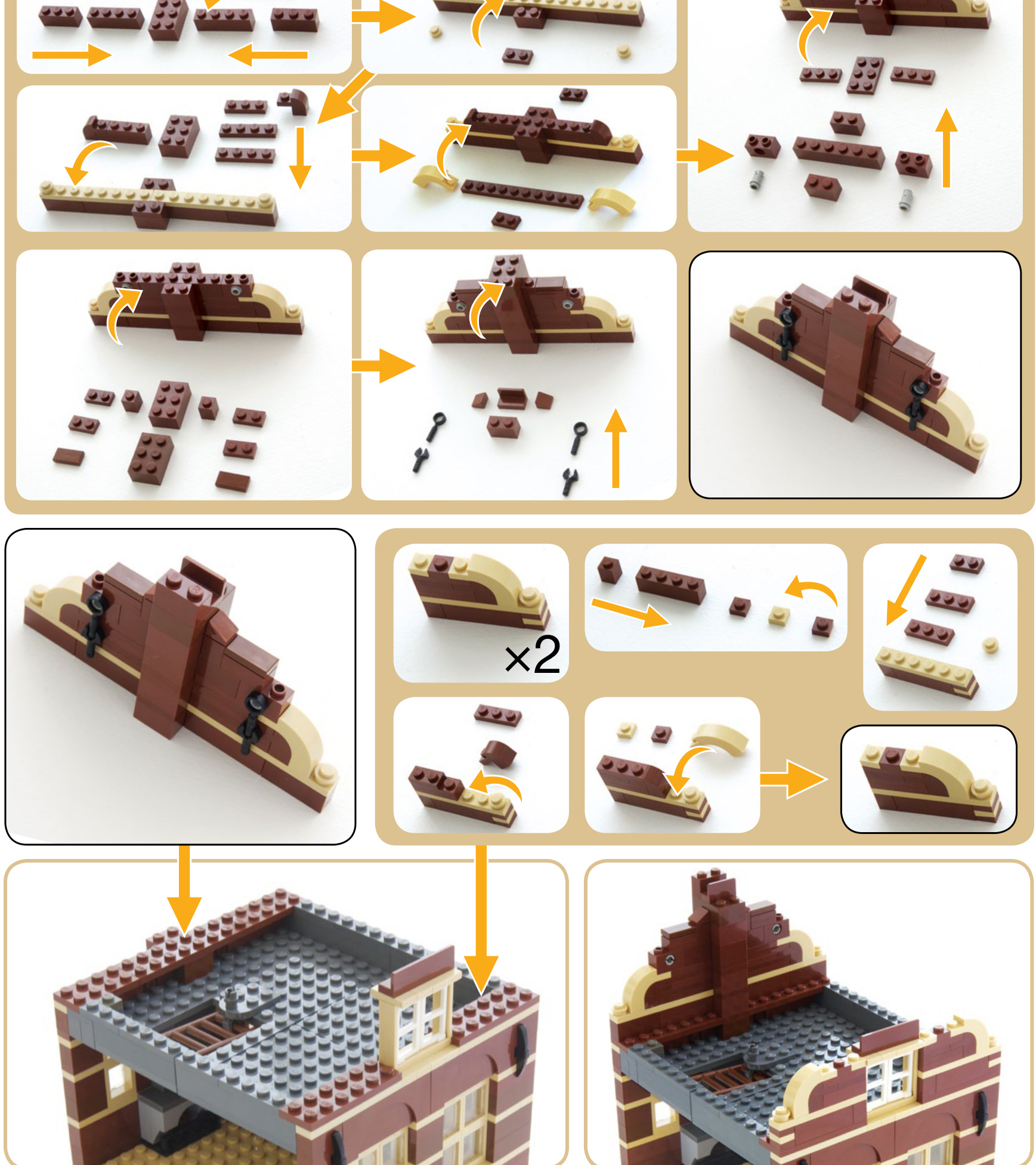 ×2